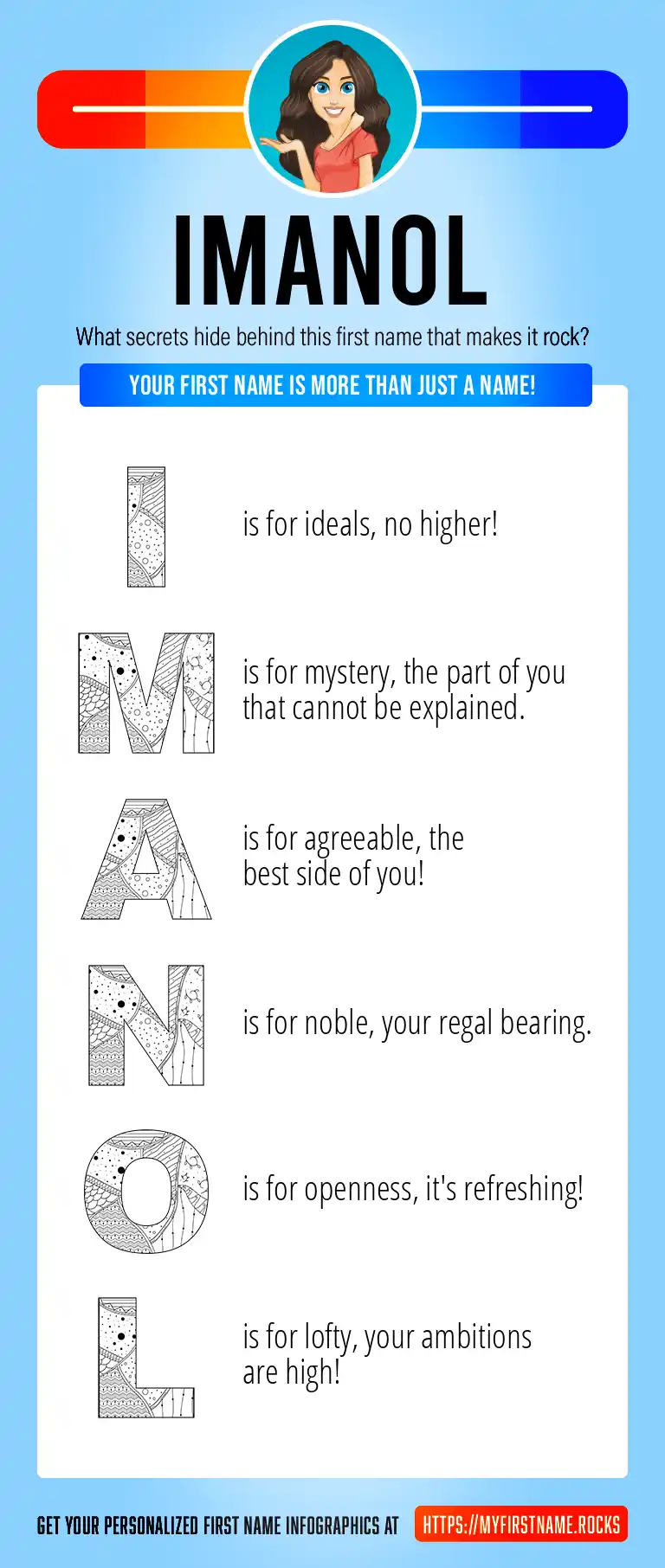 IMANOL

What secrets hide behind this first name that makes it rock?

YOUR FIRST NAME IS MORE THAN JUST A NAME!

I is for ideals, no higher!

M is for mystery, the part of you that cannot be explained.

A is for agreeable, the best side of you!

N is for noble, your regal bearing.

O is for openness, it's refreshing!

L is for lofty, your ambitions are high!

GET YOUR PERSONALIZED FIRST NAME INFOGRAPHICS AT HTTPS://MYFIRSTNAME.ROCKS