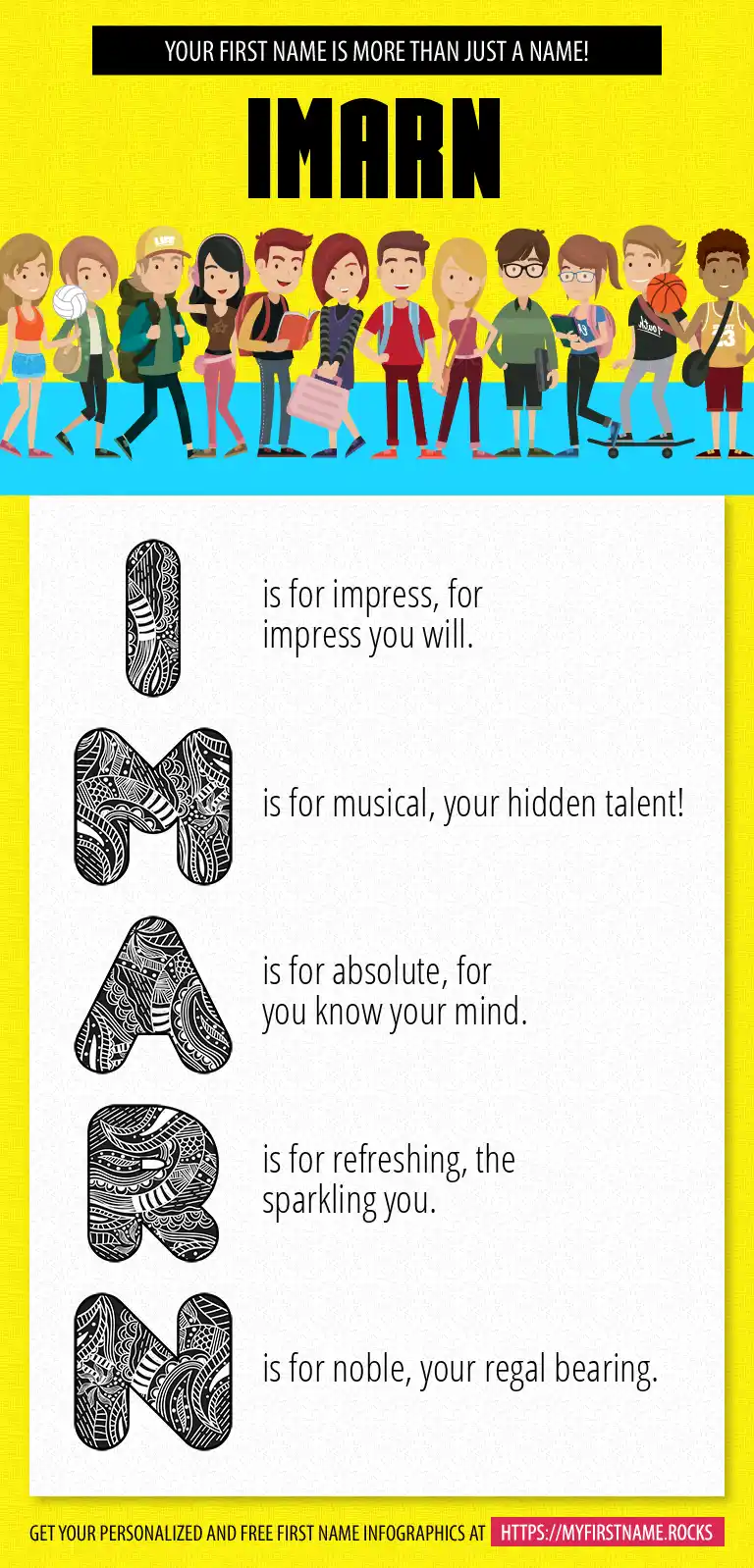 YOUR FIRST NAME IS MORE THAN JUST A NAME!

IMARN

I is for impress, for impress you will.

M is for musical, your hidden talent!

A is for absolute, for you know your mind.

R is for refreshing, the sparkling you.

N is for noble, your regal bearing.

GET YOUR PERSONALIZED AND FREE FIRST NAME INFOGRAPHICS AT HTTPS://MYFIRSTNAME.ROCKS