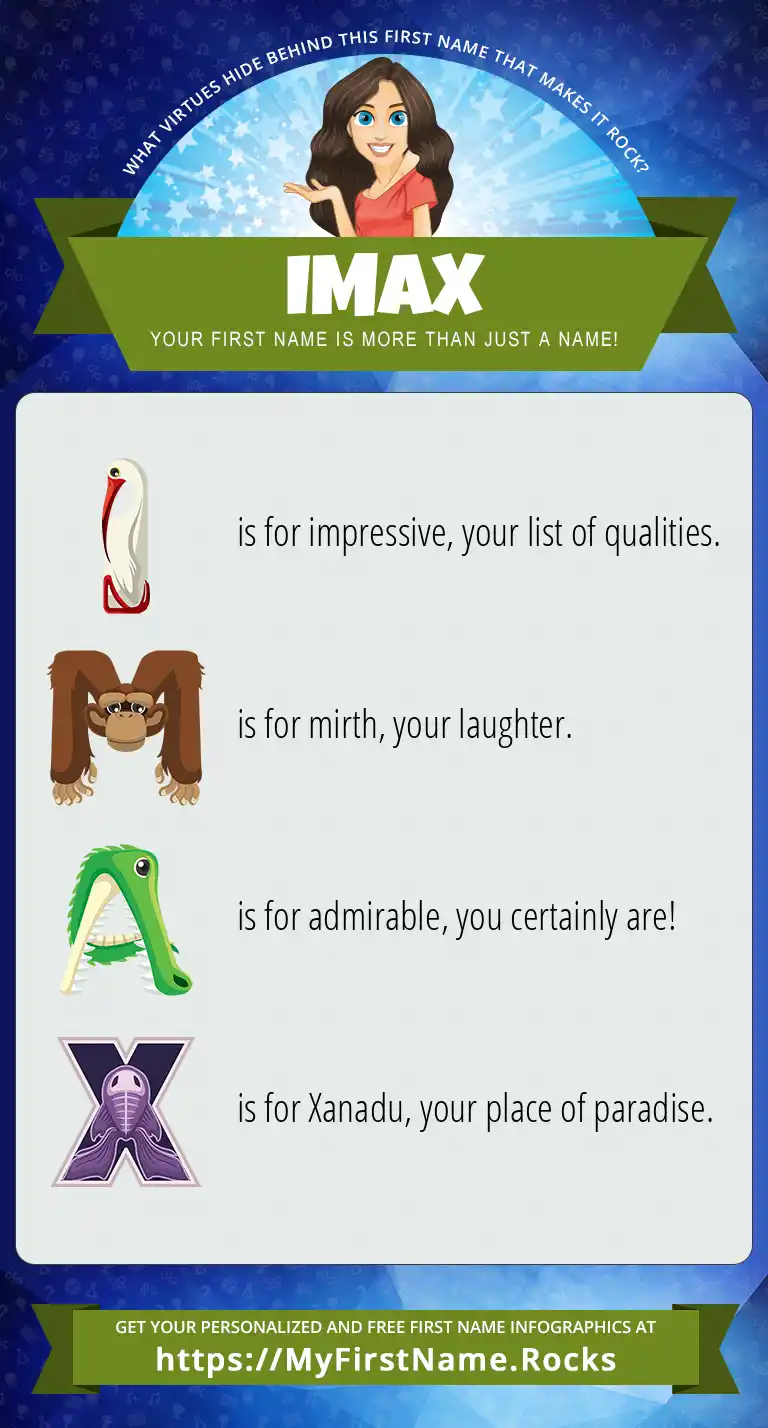 WHAT VIRTUES HIDE BEHIND THIS FIRST NAME THAT MAKES IT ROCK?

IMAX

YOUR FIRST NAME IS MORE THAN JUST A NAME!

I is for impressive, your list of qualities.

M is for mirth, your laughter.

A is for admirable, you certainly are!

X is for Xanadu, your place of paradise.

GET YOUR PERSONALIZED AND FREE FIRST NAME INFOGRAPHICS AT
https://MyFirstName.Rocks