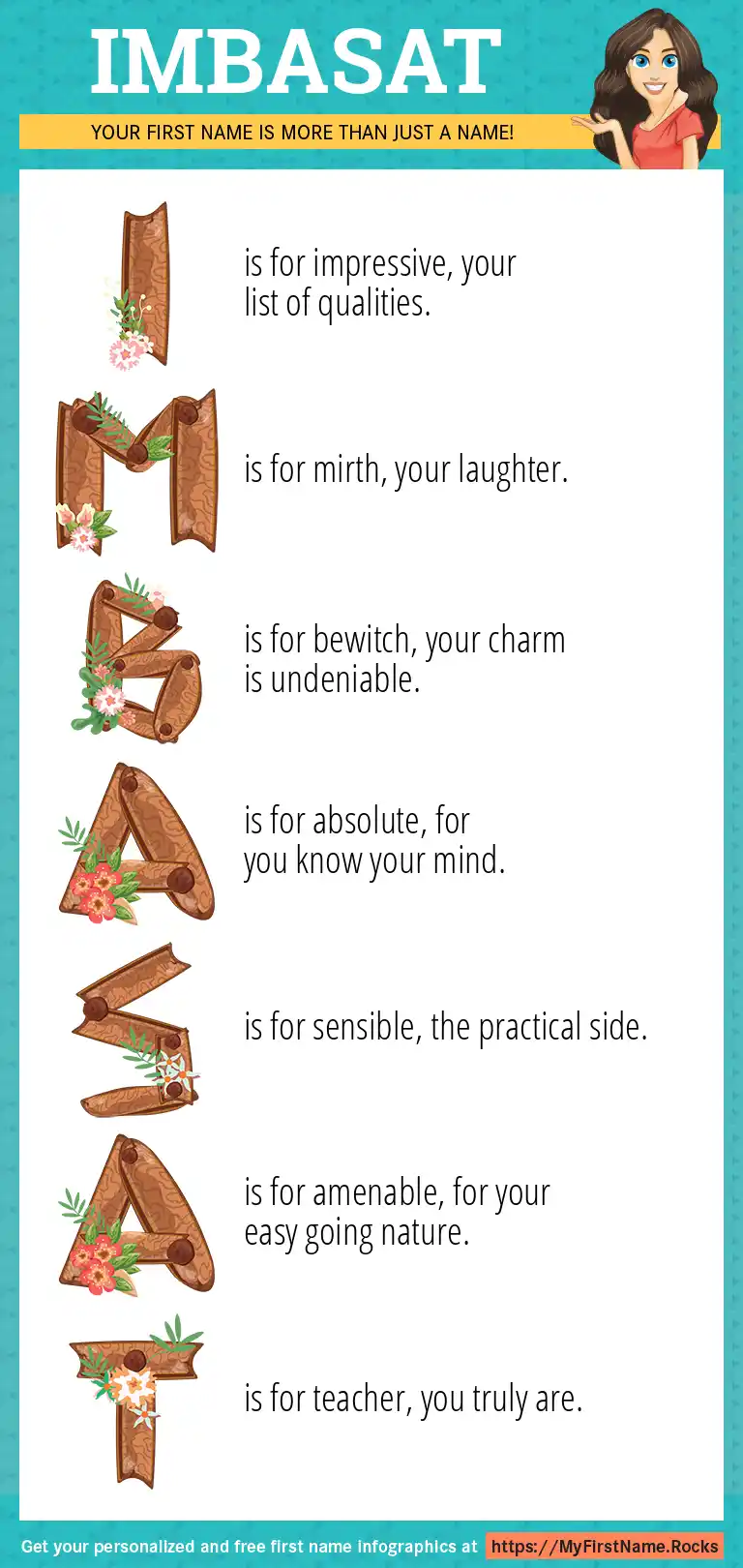 IMBASAT

YOUR FIRST NAME IS MORE THAN JUST A NAME!

I is for impressive, your list of qualities.

M is for mirth, your laughter.

B is for bewitch, your charm is undeniable.

A is for absolute, for you know your mind.

S is for sensible, the practical side.

A is for amenable, for your easy going nature.

T is for teacher, you truly are.

Get your personalized and free first name infographics at https://MyFirstName.Rocks