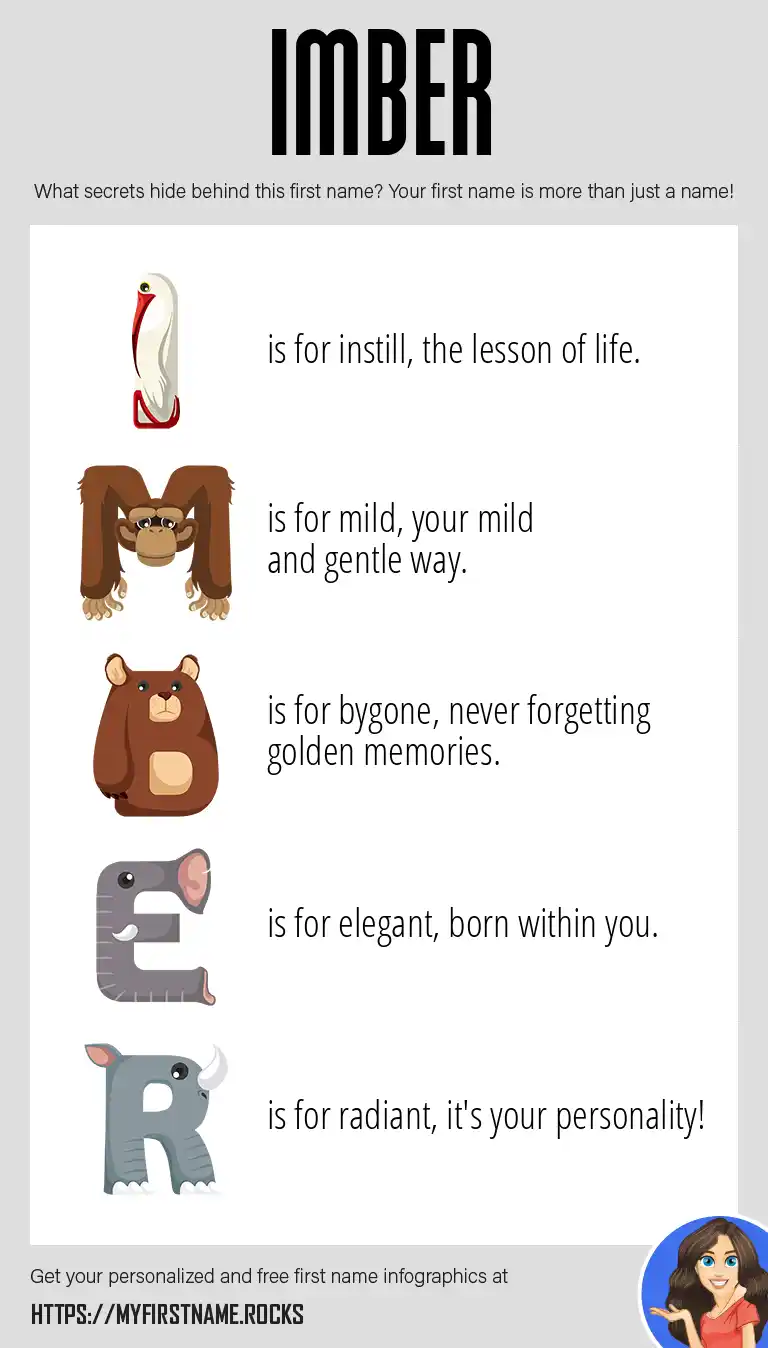 IMBER

What secrets hide behind this first name? Your first name is more than just a name!

I is for instill, the lesson of life.

M is for mild, your mild and gentle way.

B is for bygone, never forgetting golden memories.

E is for elegant, born within you.

R is for radiant, it's your personality!

Get your personalized and free first name infographics at

HTTPS://MYFIRSTNAME.ROCKS