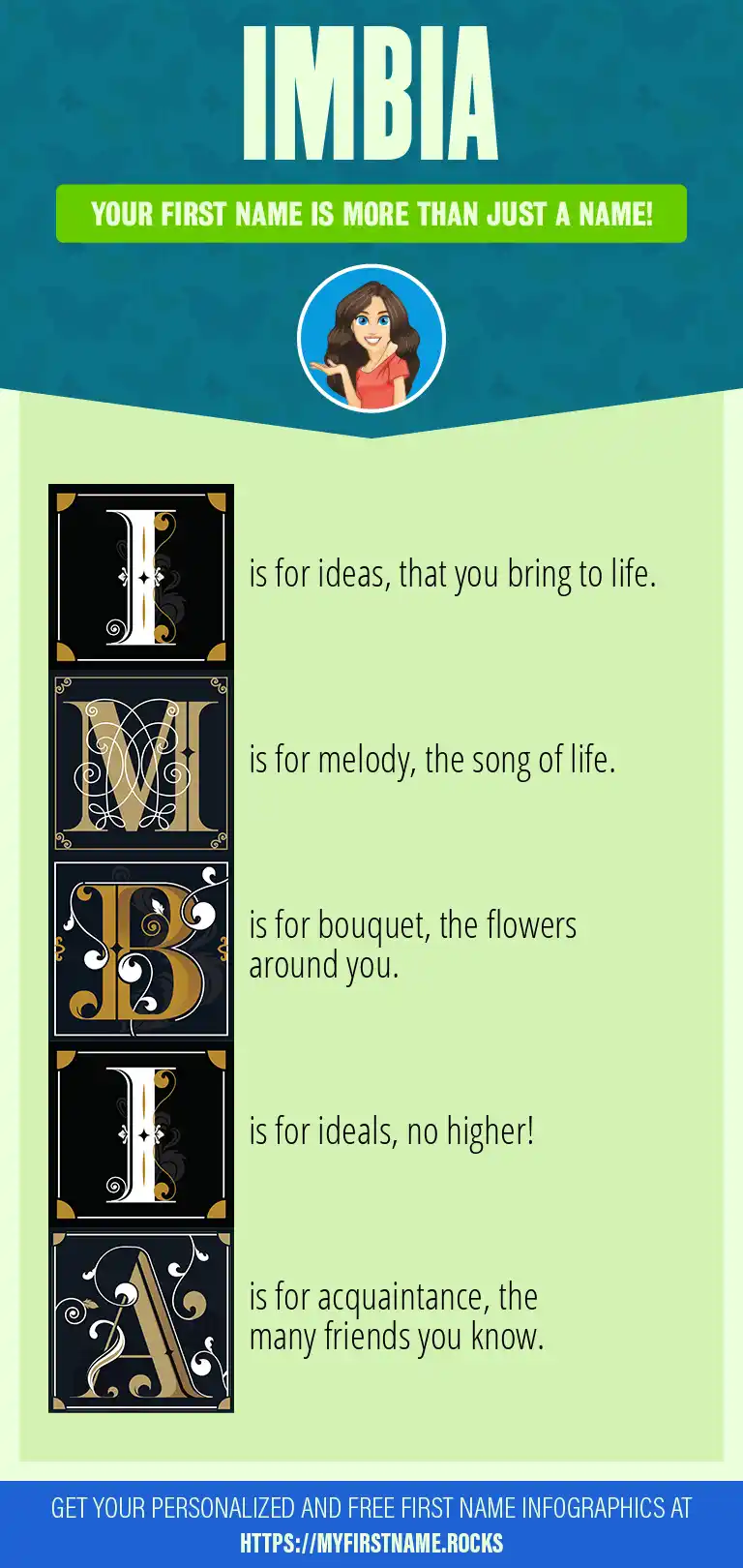 IMBIA

YOUR FIRST NAME IS MORE THAN JUST A NAME!

I is for ideas, that you bring to life.

M is for melody, the song of life.

B is for bouquet, the flowers around you.

I is for ideals, no higher!

A is for acquaintance, the many friends you know.

GET YOUR PERSONALIZED AND FREE FIRST NAME INFOGRAPHICS AT HTTPS://MYFIRSTNAME.ROCKS