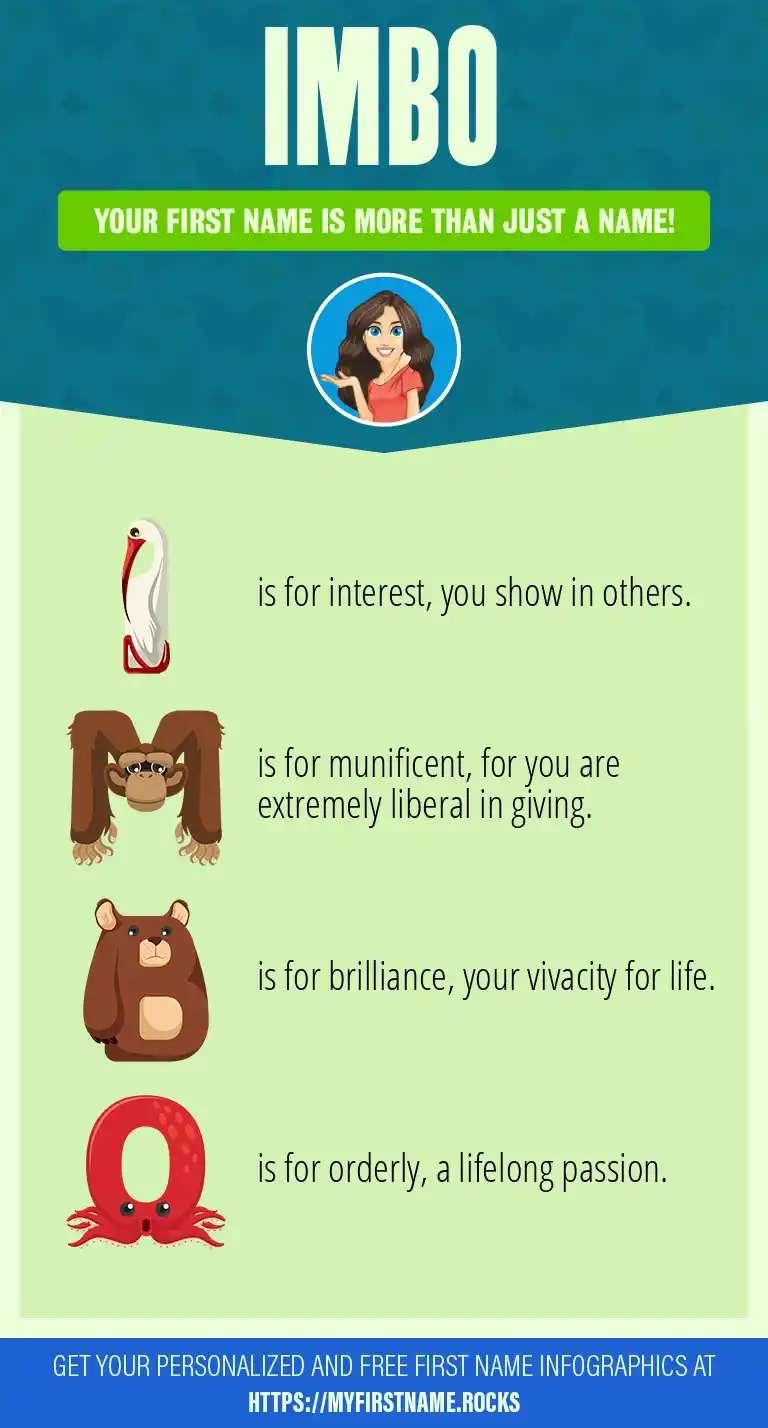 IMBO

YOUR FIRST NAME IS MORE THAN JUST A NAME!

I is for interest, you show in others.

M is for munificent, for you are extremely liberal in giving.

B is for brilliance, your vivacity for life.

O is for orderly, a lifelong passion.

GET YOUR PERSONALIZED AND FREE FIRST NAME INFOGRAPHICS AT HTTPS://MYFIRSTNAME.ROCKS