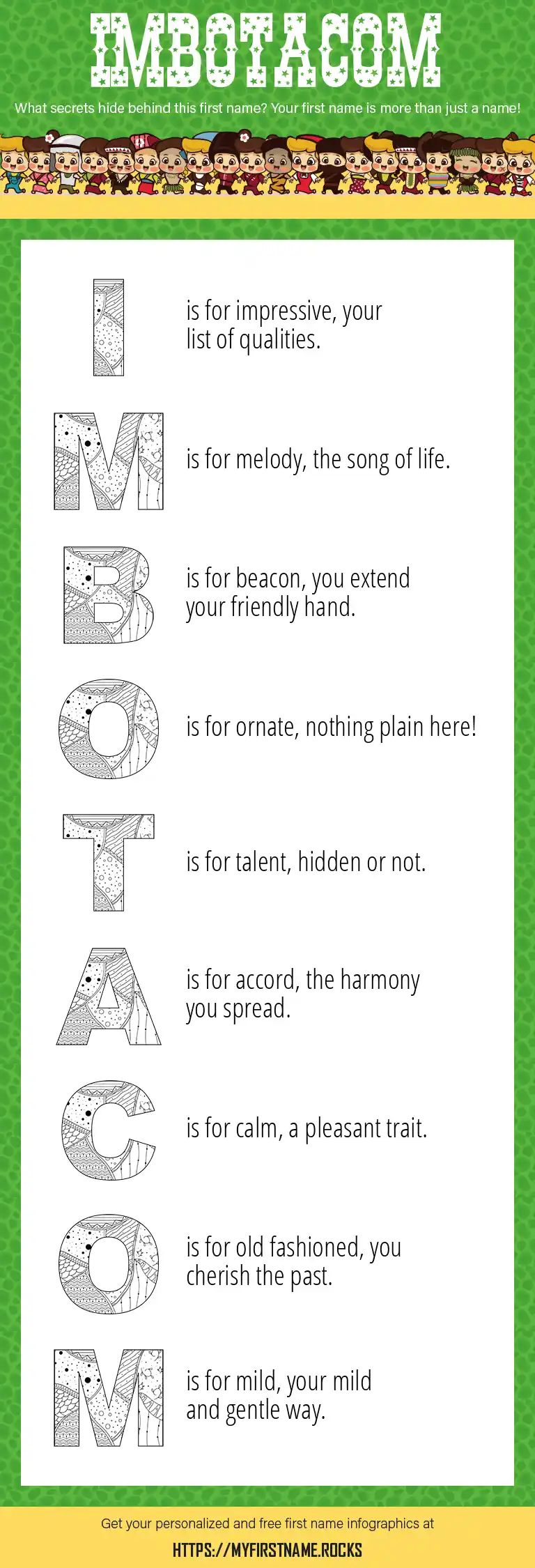 IMBOTACOM

What secrets hide behind this first name? Your first name is more than just a name!

I is for impressive, your list of qualities.

M is for melody, the song of life.

B is for beacon, you extend your friendly hand.

O is for ornate, nothing plain here!

T is for talent, hidden or not.

A is for accord, the harmony you spread.

C is for calm, a pleasant trait.

O is for old fashioned, you cherish the past.

M is for mild, your mild and gentle way.

Get your personalized and free first name infographics at

HTTPS://MYFIRSTNAME.ROCKS