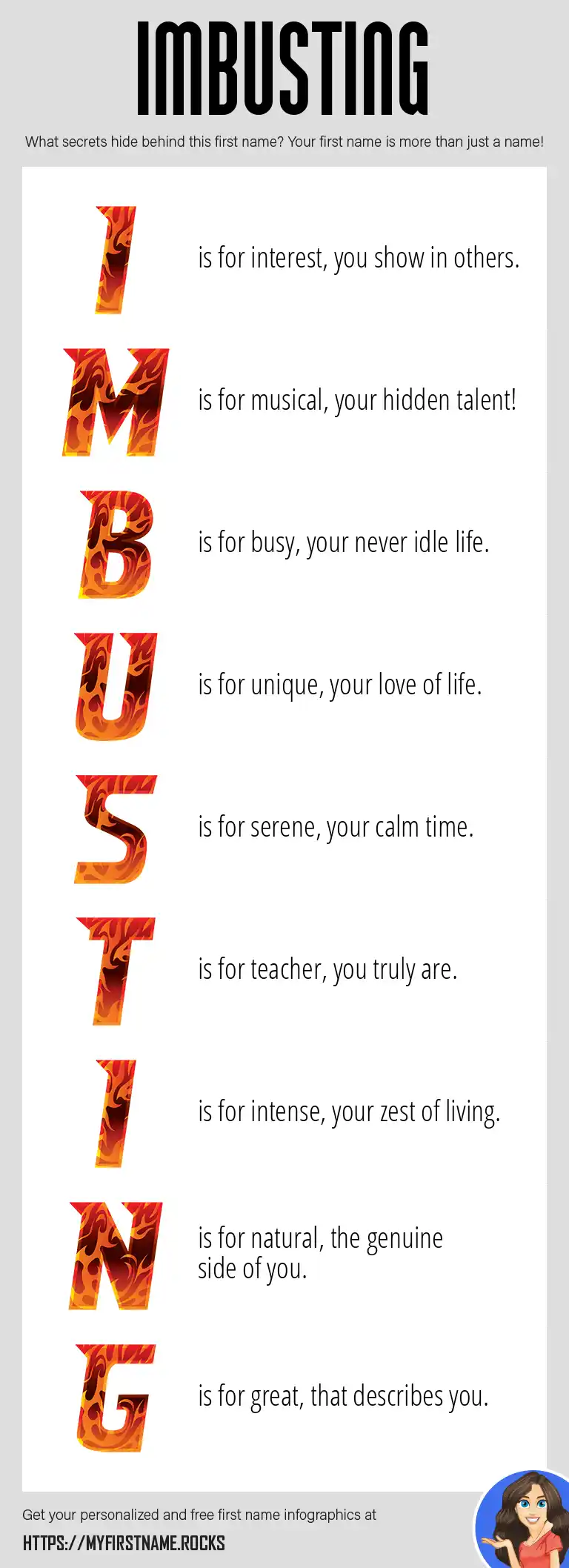 IMBUSTING

What secrets hide behind this first name? Your first name is more than just a name!

I is for interest, you show in others.

M is for musical, your hidden talent!

B is for busy, your never idle life.

U is for unique, your love of life.

S is for serene, your calm time.

T is for teacher, you truly are.

I is for intense, your zest of living.

N is for natural, the genuine side of you.

G is for great, that describes you.

Get your personalized and free first name infographics at

HTTPS://MYFIRSTNAME.ROCKS