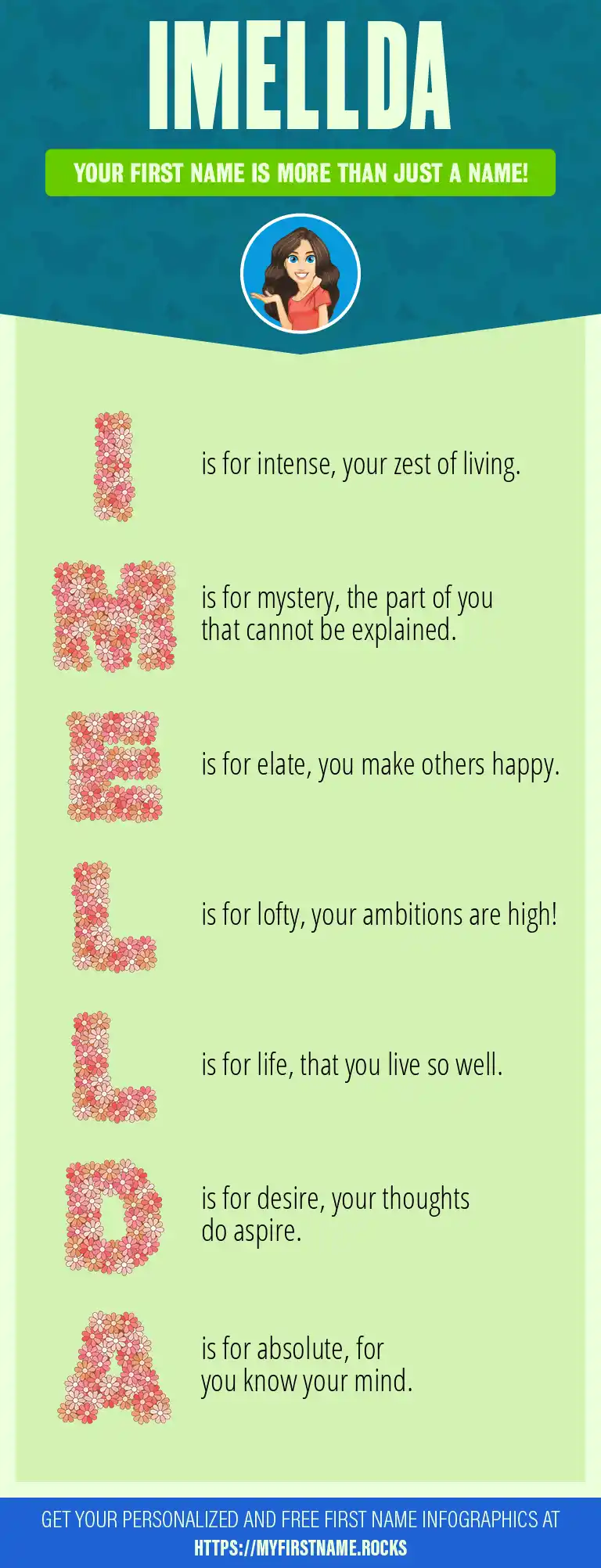 IMELLDA

YOUR FIRST NAME IS MORE THAN JUST A NAME!

I is for intense, your zest of living.

M is for mystery, the part of you that cannot be explained.

E is for elate, you make others happy.

L is for lofty, your ambitions are high!

L is for life, that you live so well.

D is for desire, your thoughts do aspire.

A is for absolute, for you know your mind.

GET YOUR PERSONALIZED AND FREE FIRST NAME INFOGRAPHICS AT HTTPS://MYFIRSTNAME.ROCKS