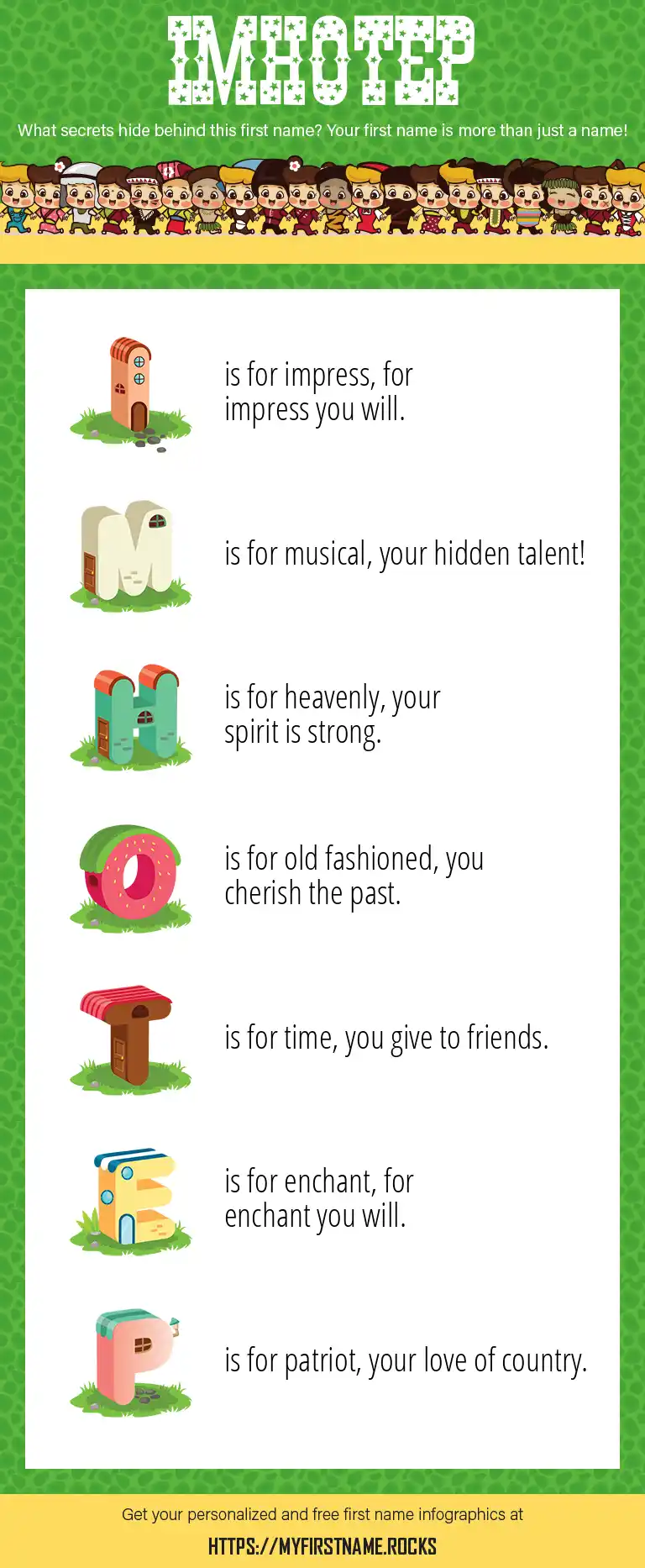 IMHOTEP

What secrets hide behind this first name? Your first name is more than just a name!

I is for impress, for impress you will.

M is for musical, your hidden talent!

H is for heavenly, your spirit is strong.

O is for old fashioned, you cherish the past.

T is for time, you give to friends.

E is for enchant, for enchant you will.

P is for patriot, your love of country.

Get your personalized and free first name infographics at

HTTPS://MYFIRSTNAME.ROCKS