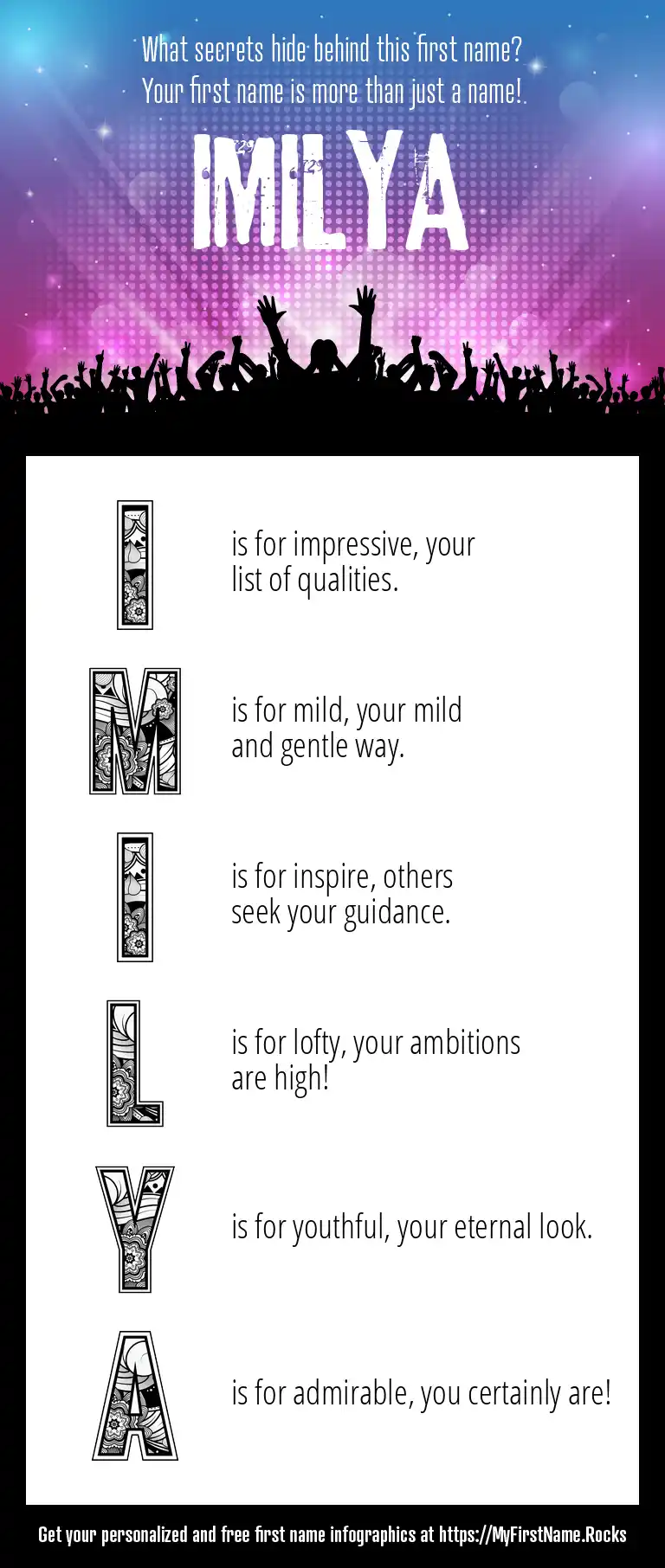 What secrets hide behind this first name?
Your first name is more than just a name!

IMILYA

I is for impressive, your list of qualities.

M is for mild, your mild and gentle way.

I is for inspire, others seek your guidance.

L is for lofty, your ambitions are high!

Y is for youthful, your eternal look.

A is for admirable, you certainly are!

Get your personalized and free first name infographics at https://MyFirstName.Rocks