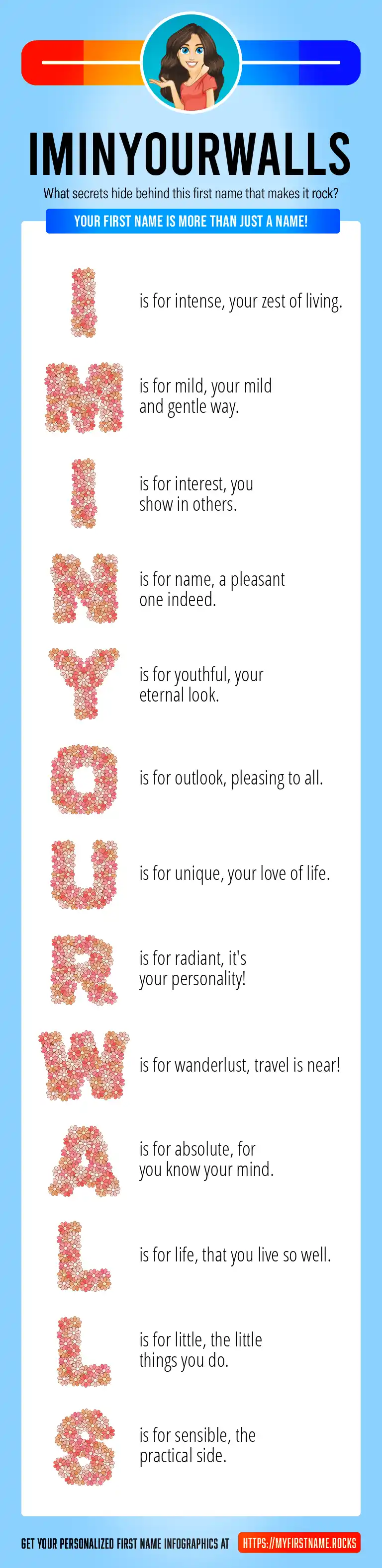 IMINYOURWALLS

What secrets hide behind this first name that makes it rock?

YOUR FIRST NAME IS MORE THAN JUST A NAME!

I is for intense, your zest of living.

M is for mild, your mild and gentle way.

I is for interest, you show in others.

N is for name, a pleasant one indeed.

Y is for youthful, your eternal look.

O is for outlook, pleasing to all.

U is for unique, your love of life.

R is for radiant, it's your personality!

W is for wanderlust, travel is near!

A is for absolute, for you know your mind.

L is for life, that you live so well.

L is for little, the little things you do.

S is for sensible, the practical side.

GET YOUR PERSONALIZED FIRST NAME INFOGRAPHICS AT HTTPS://MYFIRSTNAME.ROCKS