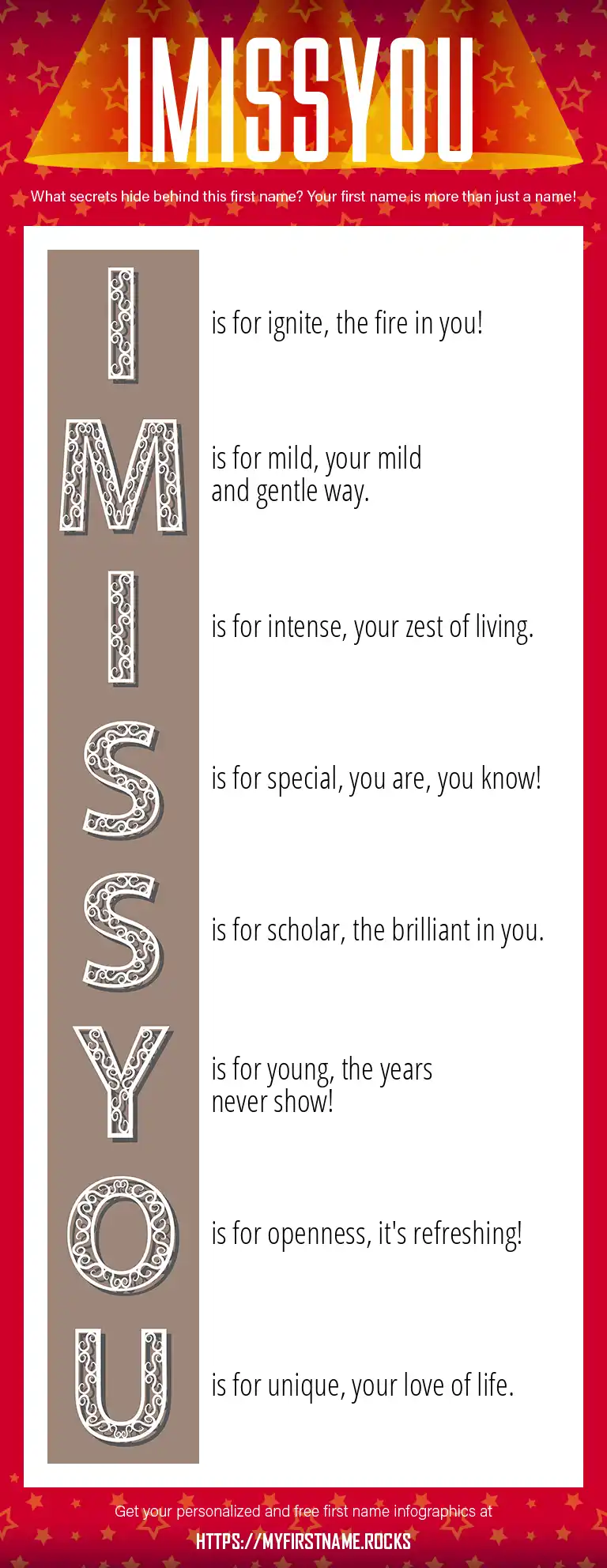 IMISSYOU

What secrets hide behind this first name? Your first name is more than just a name!

I is for ignite, the fire in you!

M is for mild, your mild and gentle way.

I is for intense, your zest of living.

S is for special, you are, you know!

S is for scholar, the brilliant in you.

Y is for young, the years never show!

O is for openness, it's refreshing!

U is for unique, your love of life.

Get your personalized and free first name infographics at

HTTPS://MYFIRSTNAME.ROCKS