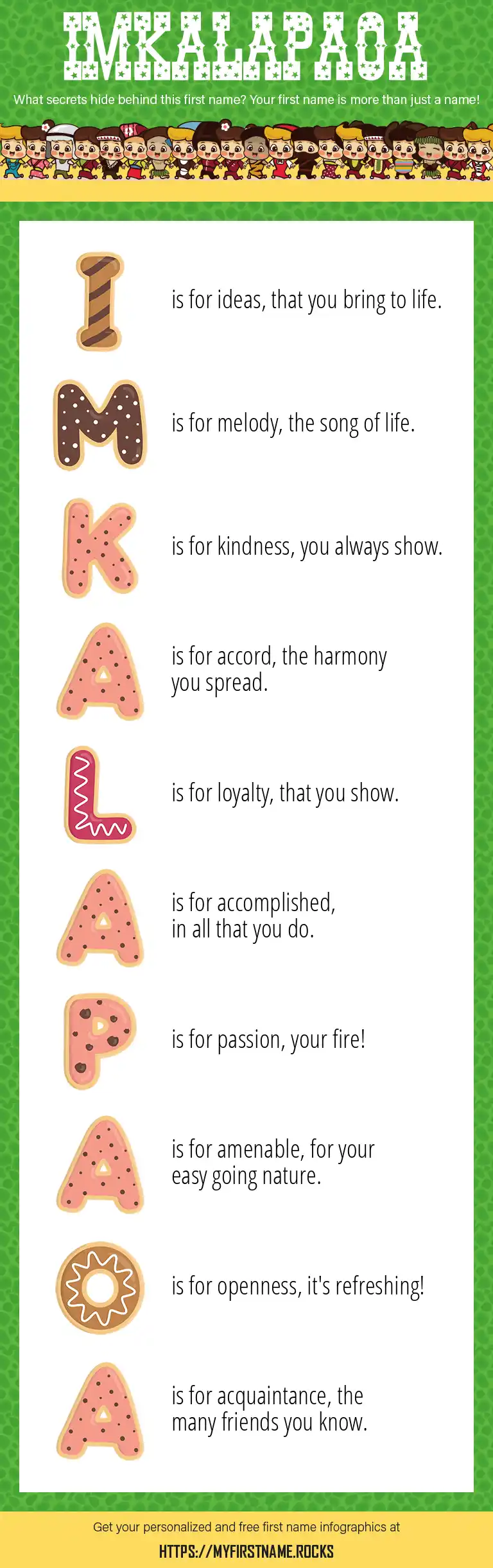 IMKALAPAOA

What secrets hide behind this first name? Your first name is more than just a name!

I is for ideas, that you bring to life.

M is for melody, the song of life.

K is for kindness, you always show.

A is for accord, the harmony you spread.

L is for loyalty, that you show.

A is for accomplished, in all that you do.

P is for passion, your fire!

A is for amenable, for your easy going nature.

O is for openness, it's refreshing!

A is for acquaintance, the many friends you know.

Get your personalized and free first name infographics at

HTTPS://MYFIRSTNAME.ROCKS