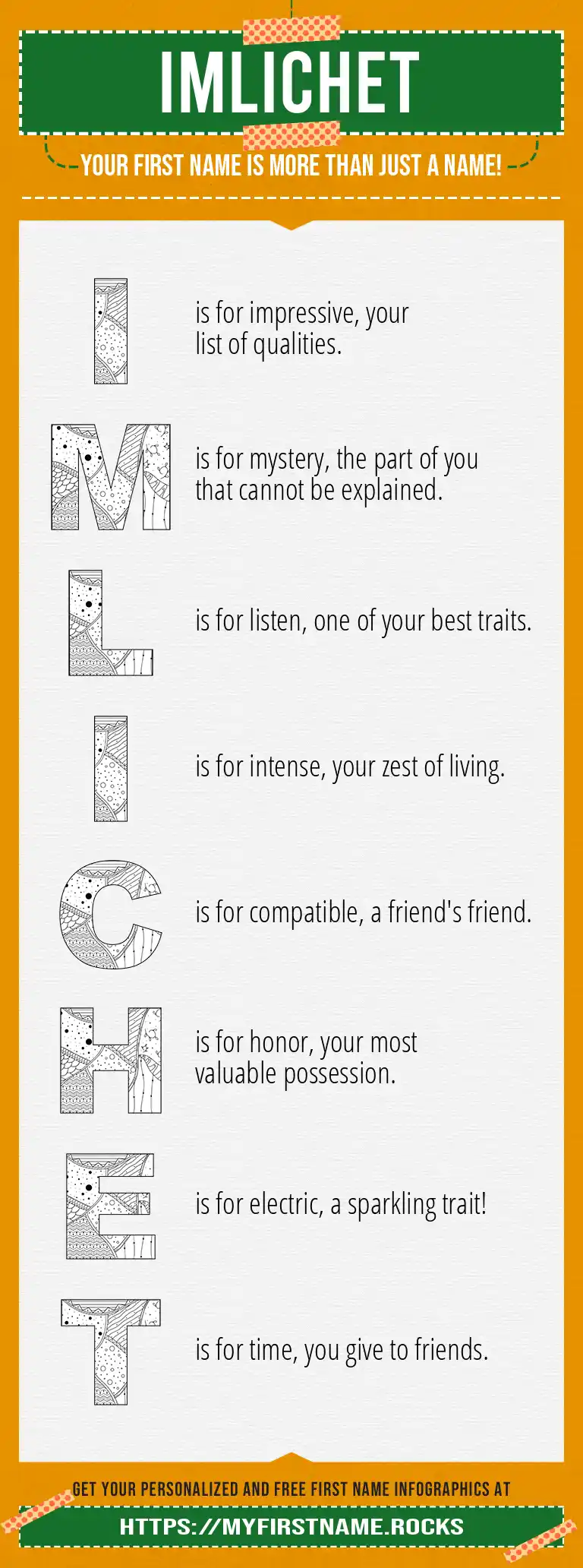 IMLICHET

YOUR FIRST NAME IS MORE THAN JUST A NAME!

I is for impressive, your list of qualities.

M is for mystery, the part of you that cannot be explained.

L is for listen, one of your best traits.

I is for intense, your zest of living.

C is for compatible, a friend's friend.

H is for honor, your most valuable possession.

E is for electric, a sparkling trait!

T is for time, you give to friends.

GET YOUR PERSONALIZED AND FREE FIRST NAME INFOGRAPHICS AT

HTTPS://MYFIRSTNAME.ROCKS