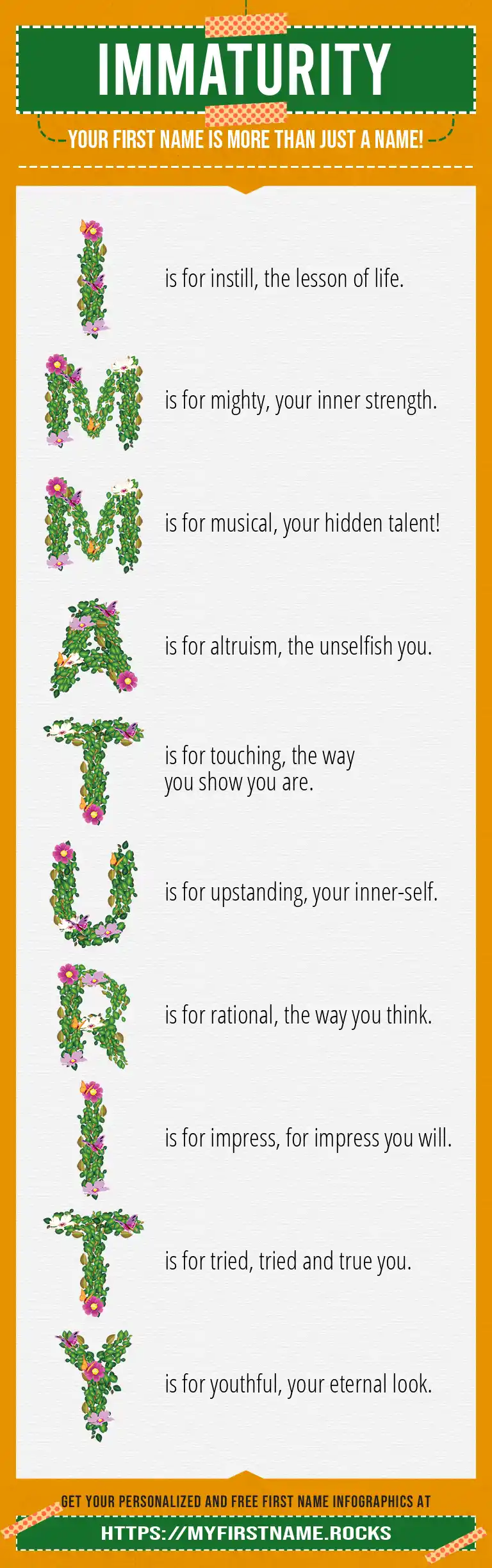 IMMATURITY

YOUR FIRST NAME IS MORE THAN JUST A NAME!

I is for instill, the lesson of life.

M is for mighty, your inner strength.

M is for musical, your hidden talent!

A is for altruism, the unselfish you.

T is for touching, the way you show you are.

U is for upstanding, your inner-self.

R is for rational, the way you think.

I is for impress, for impress you will.

T is for tried, tried and true you.

Y is for youthful, your eternal look.

GET YOUR PERSONALIZED AND FREE FIRST NAME INFOGRAPHICS AT

HTTPS://MYFIRSTNAME.ROCKS