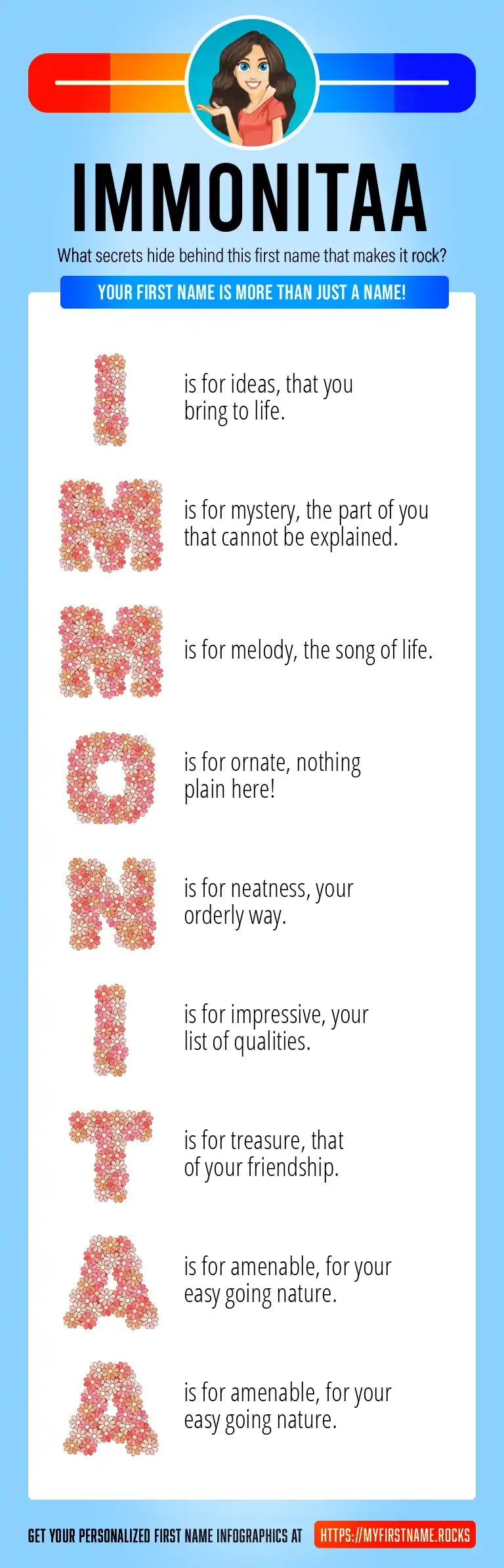 IMMONITAA

What secrets hide behind this first name that makes it rock?

YOUR FIRST NAME IS MORE THAN JUST A NAME!

I is for ideas, that you bring to life.

M is for mystery, the part of you that cannot be explained.

M is for melody, the song of life.

O is for ornate, nothing plain here!

N is for neatness, your orderly way.

I is for impressive, your list of qualities.

T is for treasure, that of your friendship.

A is for amenable, for your easy going nature.

A is for amenable, for your easy going nature.

GET YOUR PERSONALIZED FIRST NAME INFOGRAPHICS AT HTTPS://MYFIRSTNAME.ROCKS