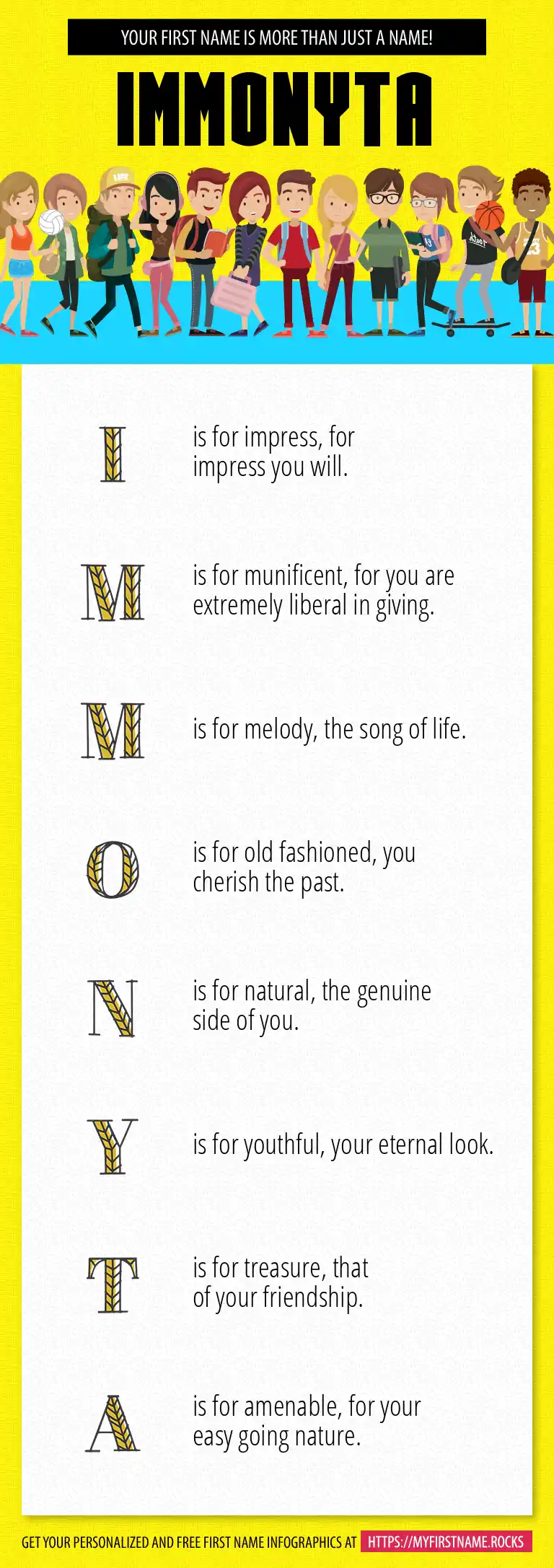 YOUR FIRST NAME IS MORE THAN JUST A NAME!

IMMONYTA

I is for impress, for impress you will.

M is for munificent, for you are extremely liberal in giving.

M is for melody, the song of life.

O is for old fashioned, you cherish the past.

N is for natural, the genuine side of you.

Y is for youthful, your eternal look.

T is for treasure, that of your friendship.

A is for amenable, for your easy going nature.

GET YOUR PERSONALIZED AND FREE FIRST NAME INFOGRAPHICS AT HTTPS://MYFIRSTNAME.ROCKS