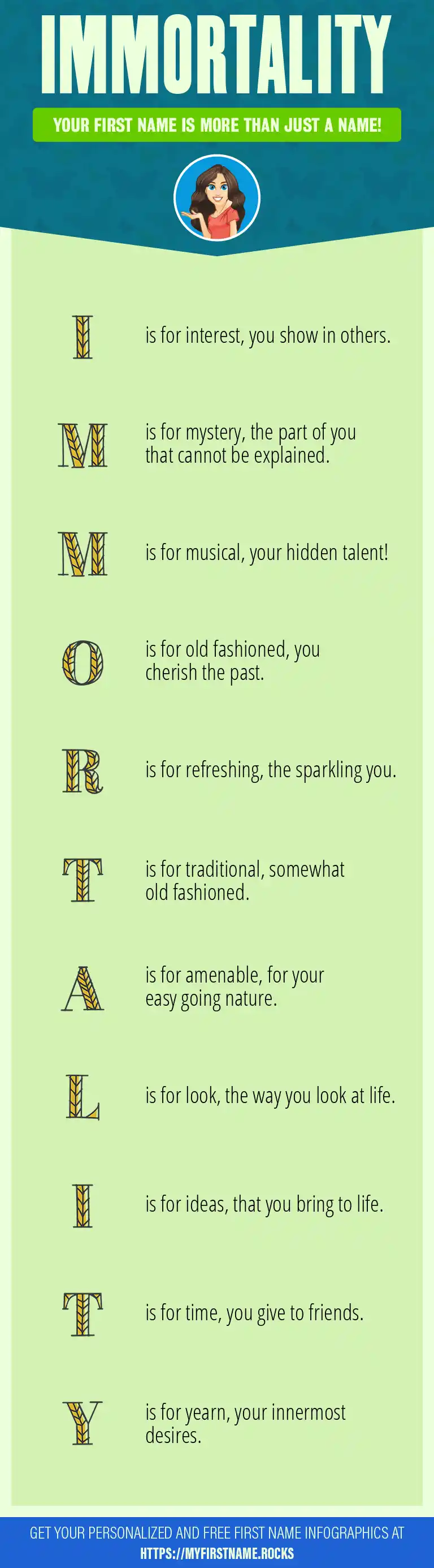 IMMORTALITY

YOUR FIRST NAME IS MORE THAN JUST A NAME!

I is for interest, you show in others.

M is for mystery, the part of you that cannot be explained.

M is for musical, your hidden talent!

O is for old fashioned, you cherish the past.

R is for refreshing, the sparkling you.

T is for traditional, somewhat old fashioned.

A is for amenable, for your easy going nature.

L is for look, the way you look at life.

I is for ideas, that you bring to life.

T is for time, you give to friends.

Y is for yearn, your innermost desires.

GET YOUR PERSONALIZED AND FREE FIRST NAME INFOGRAPHICS AT HTTPS://MYFIRSTNAME.ROCKS