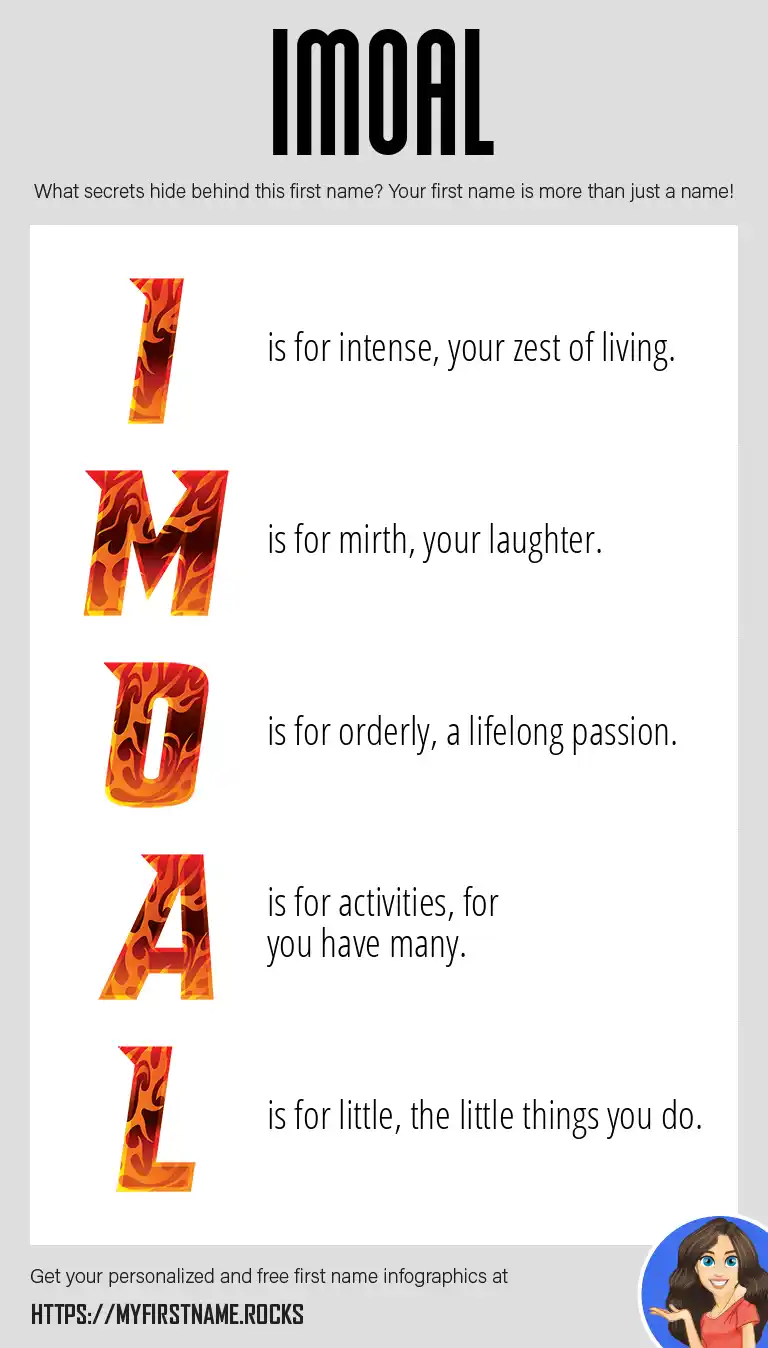 IMOAL

What secrets hide behind this first name? Your first name is more than just a name!

I is for intense, your zest of living.

M is for mirth, your laughter.

O is for orderly, a lifelong passion.

A is for activities, for you have many.

L is for little, the little things you do.

Get your personalized and free first name infographics at

HTTPS://MYFIRSTNAME.ROCKS