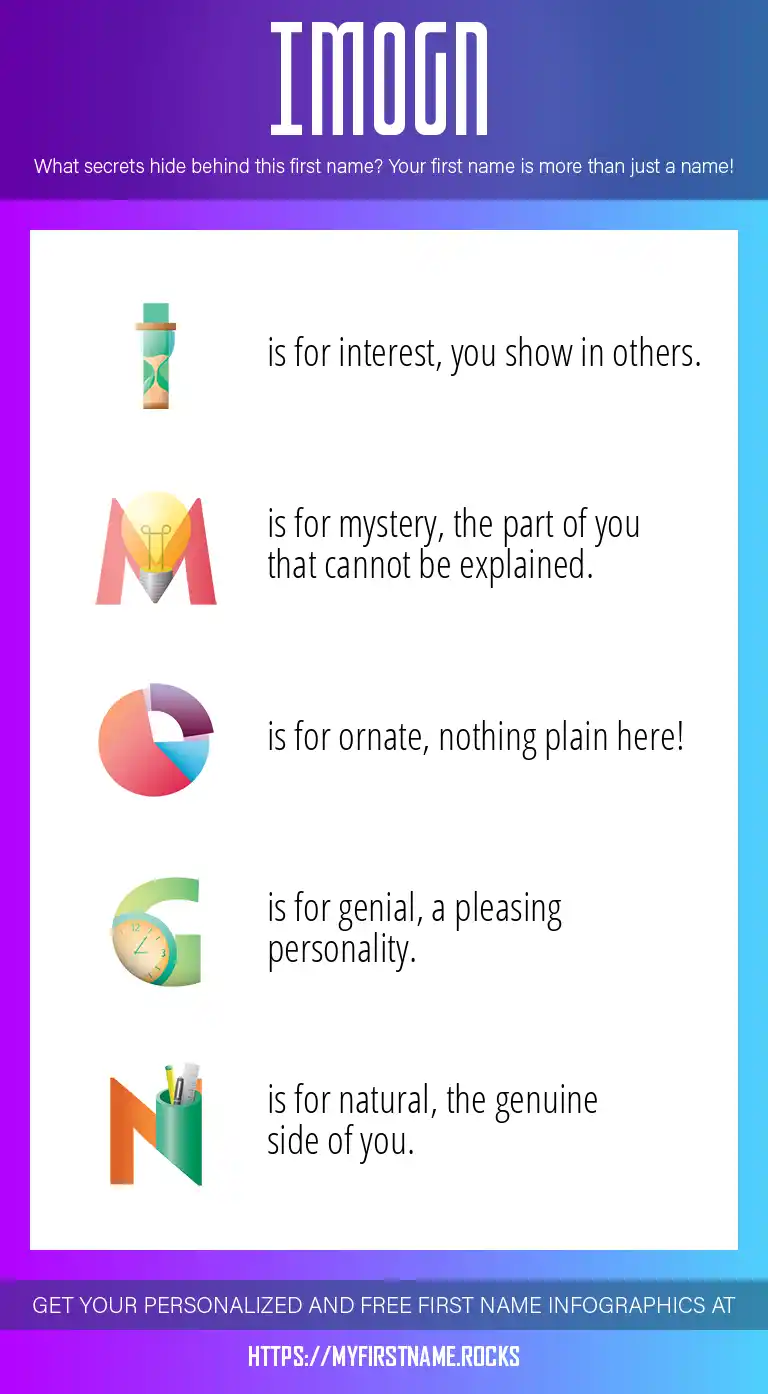 IMOGN

What secrets hide behind this first name? Your first name is more than just a name!

I is for interest, you show in others.

M is for mystery, the part of you that cannot be explained.

O is for ornate, nothing plain here!

G is for genial, a pleasing personality.

N is for natural, the genuine side of you.

GET YOUR PERSONALIZED AND FREE FIRST NAME INFOGRAPHICS AT

HTTPS://MYFIRSTNAME.ROCKS