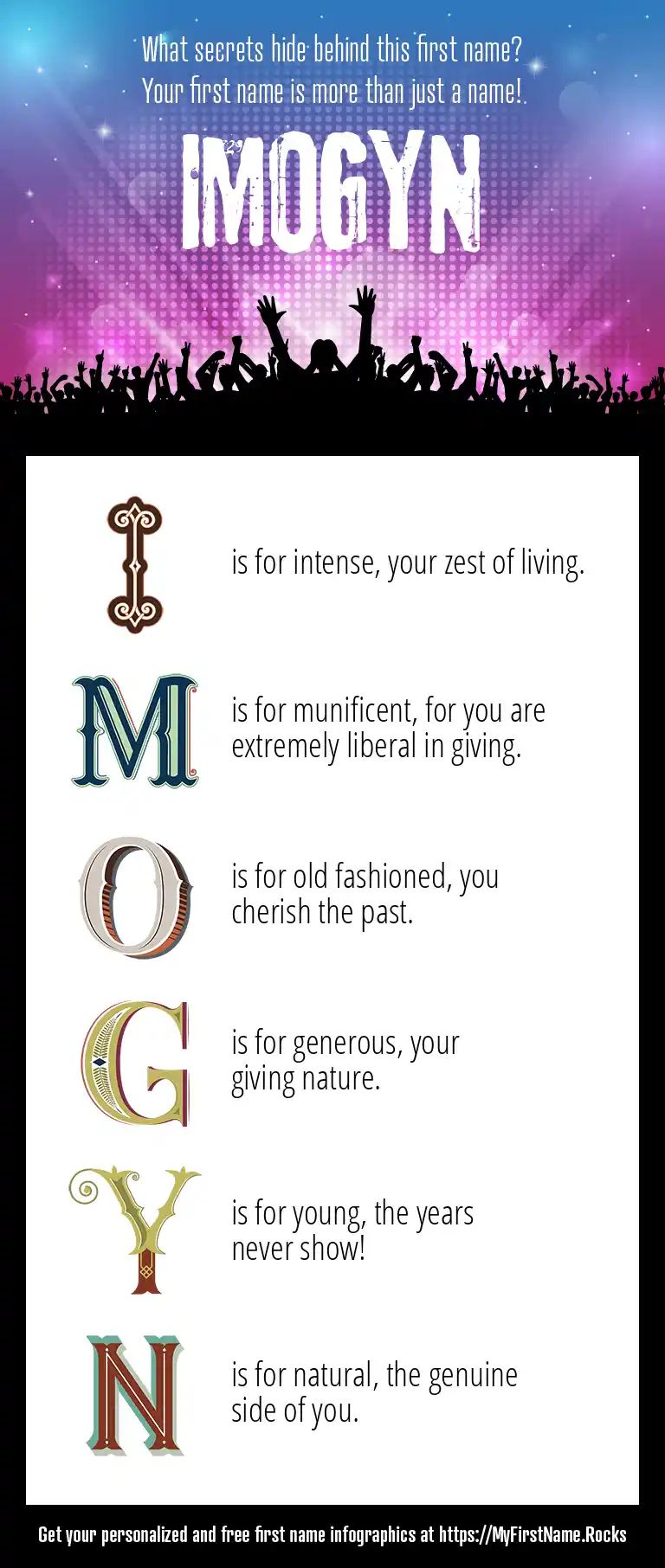 What secrets hide behind this first name?
Your first name is more than just a name!

IMOGYN

I is for intense, your zest of living.

M is for munificent, for you are extremely liberal in giving.

O is for old fashioned, you cherish the past.

G is for generous, your giving nature.

Y is for young, the years never show!

N is for natural, the genuine side of you.

Get your personalized and free first name infographics at https://MyFirstName.Rocks