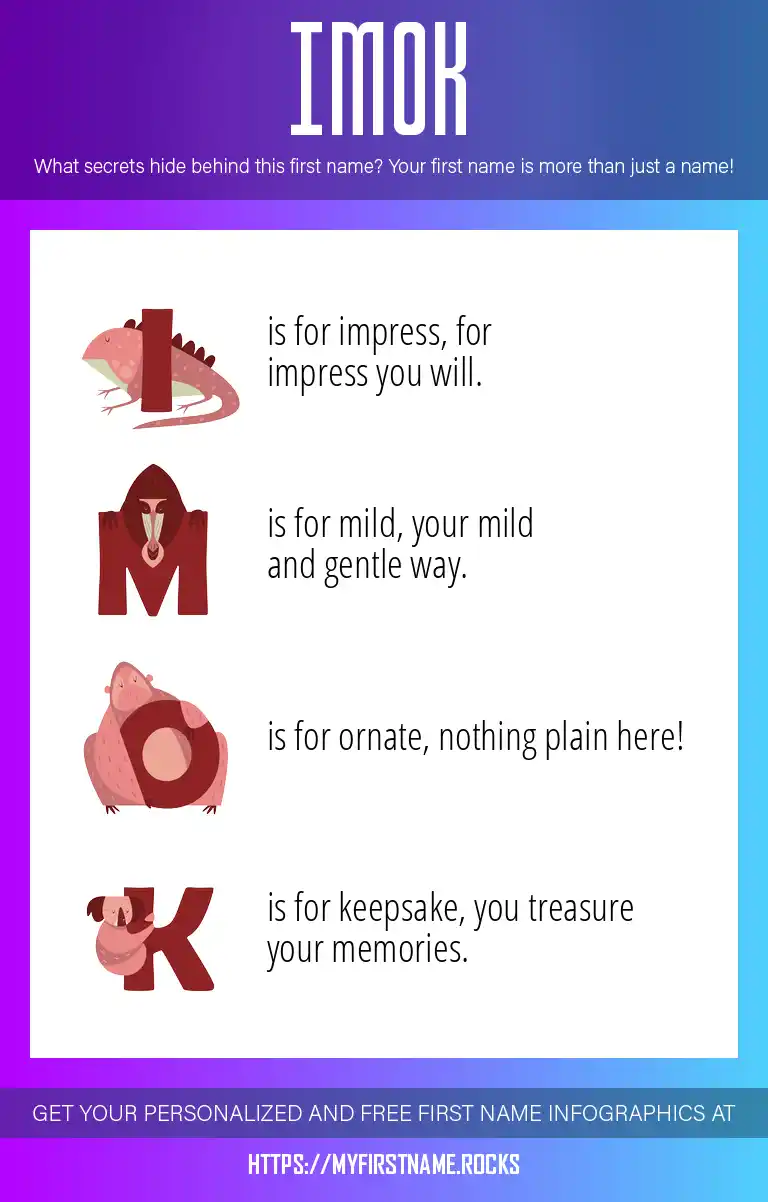 IMOK

What secrets hide behind this first name? Your first name is more than just a name!

I is for impress, for impress you will.

M is for mild, your mild and gentle way.

O is for ornate, nothing plain here!

K is for keepsake, you treasure your memories.

GET YOUR PERSONALIZED AND FREE FIRST NAME INFOGRAPHICS AT

HTTPS://MYFIRSTNAME.ROCKS