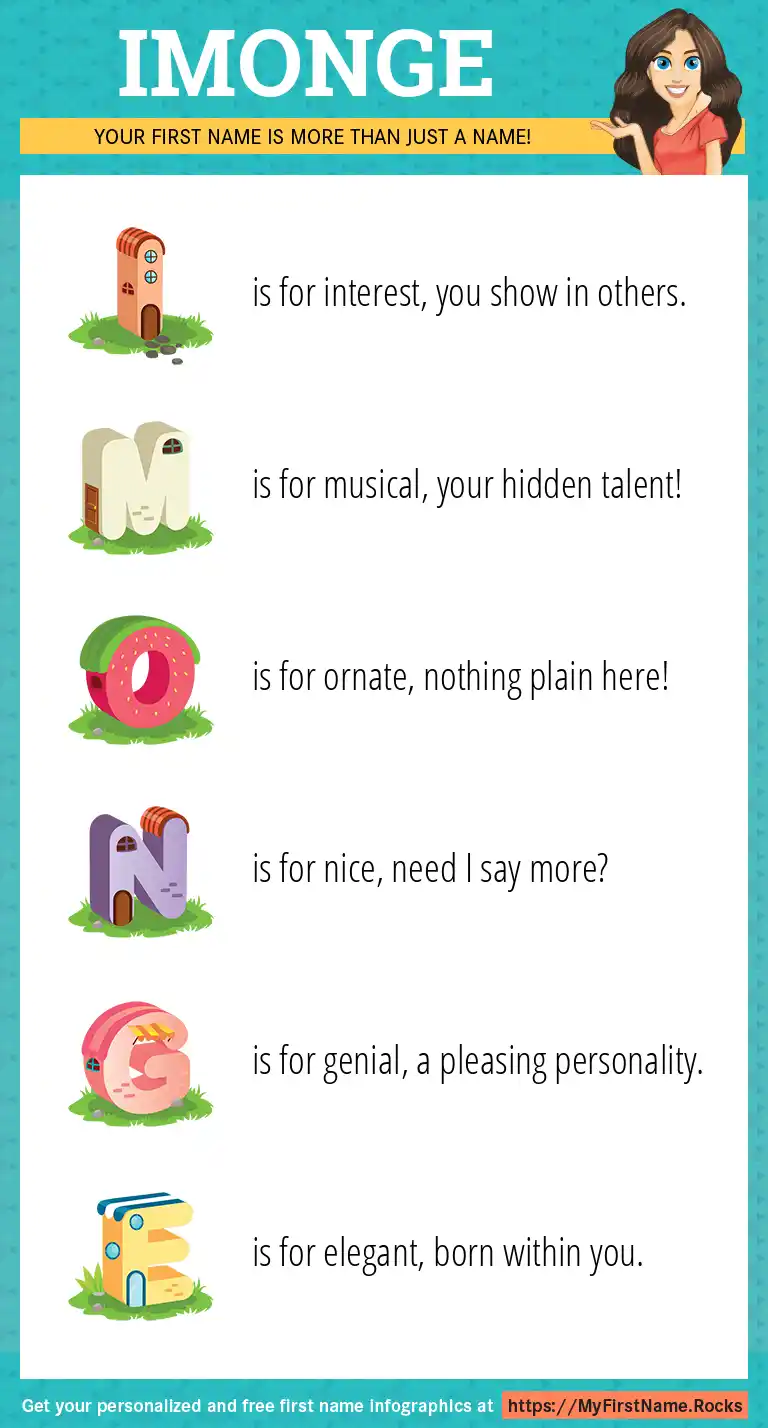 IMONGE

YOUR FIRST NAME IS MORE THAN JUST A NAME!

I is for interest, you show in others.

M is for musical, your hidden talent!

O is for ornate, nothing plain here!

N is for nice, need I say more?

G is for genial, a pleasing personality.

E is for elegant, born within you.

Get your personalized and free first name infographics at https://MyFirstName.Rocks