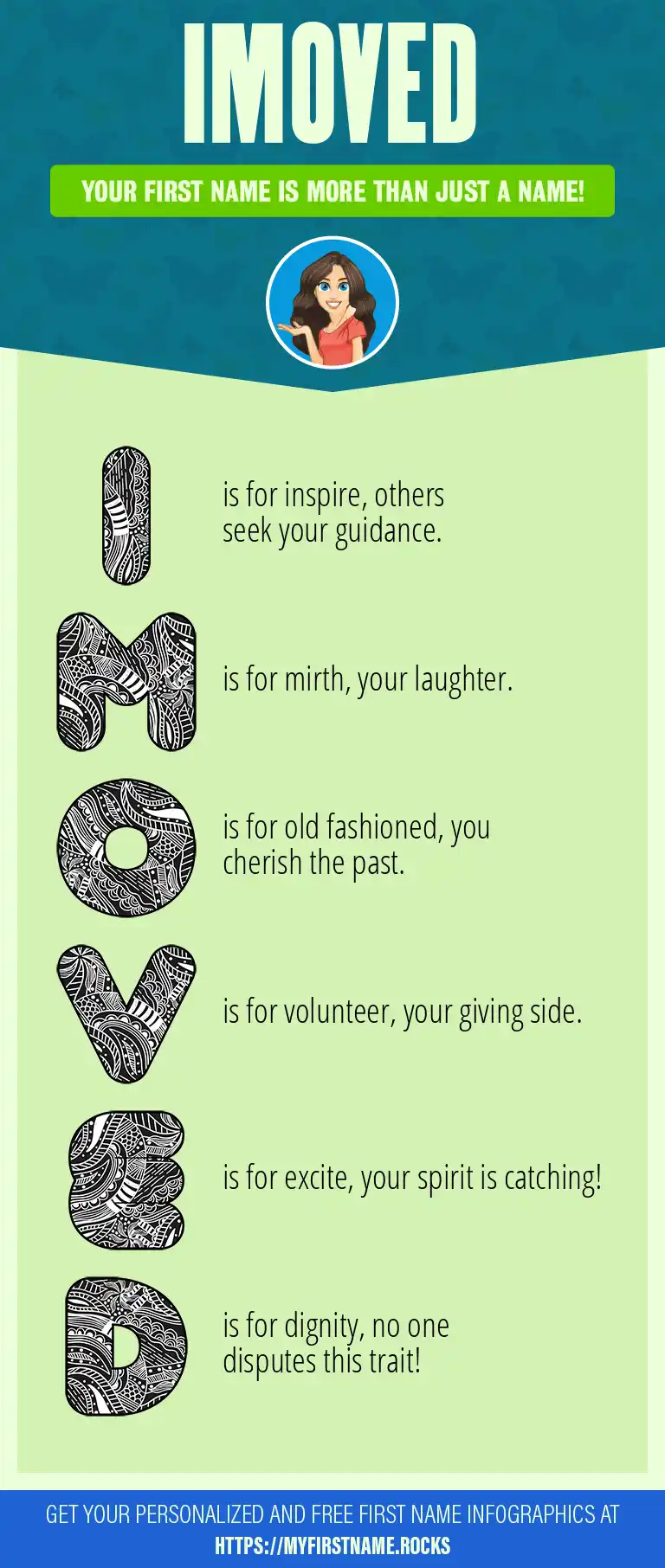 IMOVED

YOUR FIRST NAME IS MORE THAN JUST A NAME!

I is for inspire, others seek your guidance.

M is for mirth, your laughter.

O is for old fashioned, you cherish the past.

V is for volunteer, your giving side.

E is for excite, your spirit is catching!

D is for dignity, no one disputes this trait!

GET YOUR PERSONALIZED AND FREE FIRST NAME INFOGRAPHICS AT HTTPS://MYFIRSTNAME.ROCKS