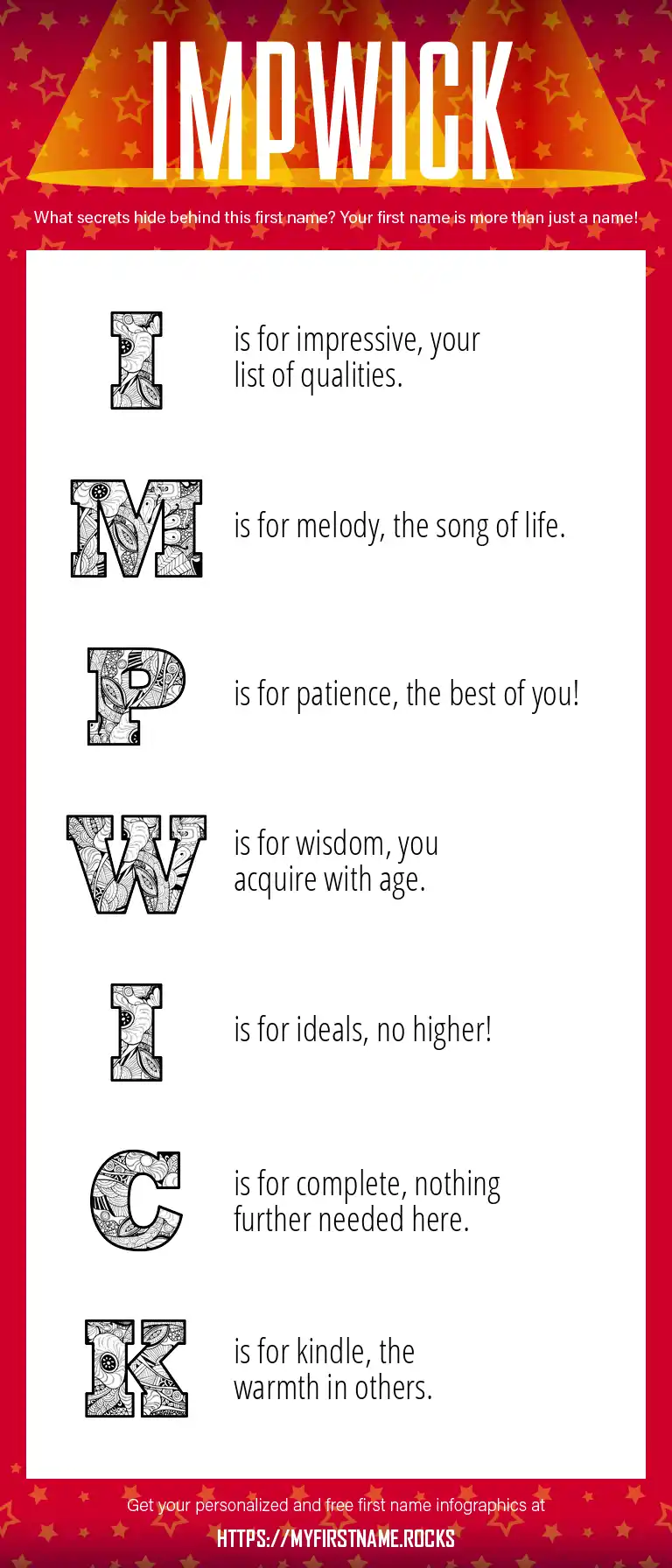 IMPWICK

What secrets hide behind this first name? Your first name is more than just a name!

I is for impressive, your list of qualities.

M is for melody, the song of life.

P is for patience, the best of you!

W is for wisdom, you acquire with age.

I is for ideals, no higher!

C is for complete, nothing further needed here.

K is for kindle, the warmth in others.

Get your personalized and free first name infographics at

HTTPS://MYFIRSTNAME.ROCKS