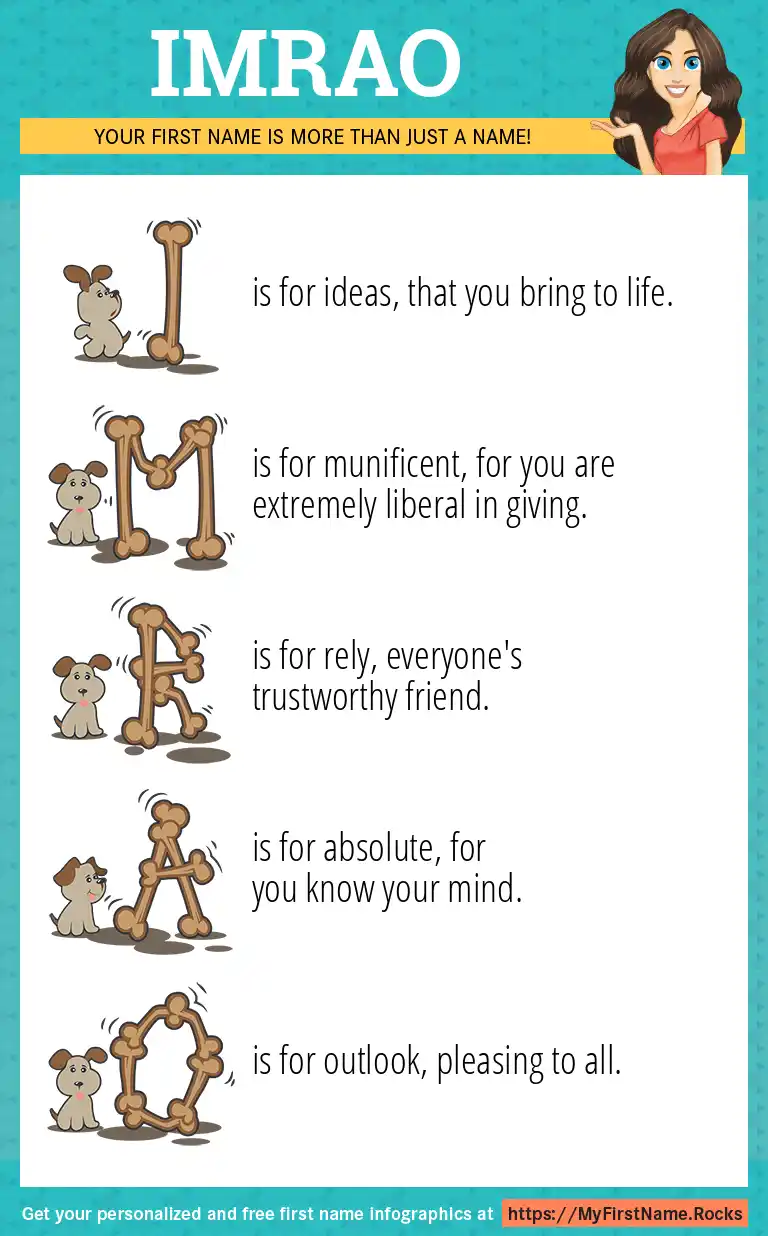 IMRAO

YOUR FIRST NAME IS MORE THAN JUST A NAME!

I is for ideas, that you bring to life.

M is for munificent, for you are extremely liberal in giving.

R is for rely, everyone's trustworthy friend.

A is for absolute, for you know your mind.

O is for outlook, pleasing to all.

Get your personalized and free first name infographics at https://MyFirstName.Rocks