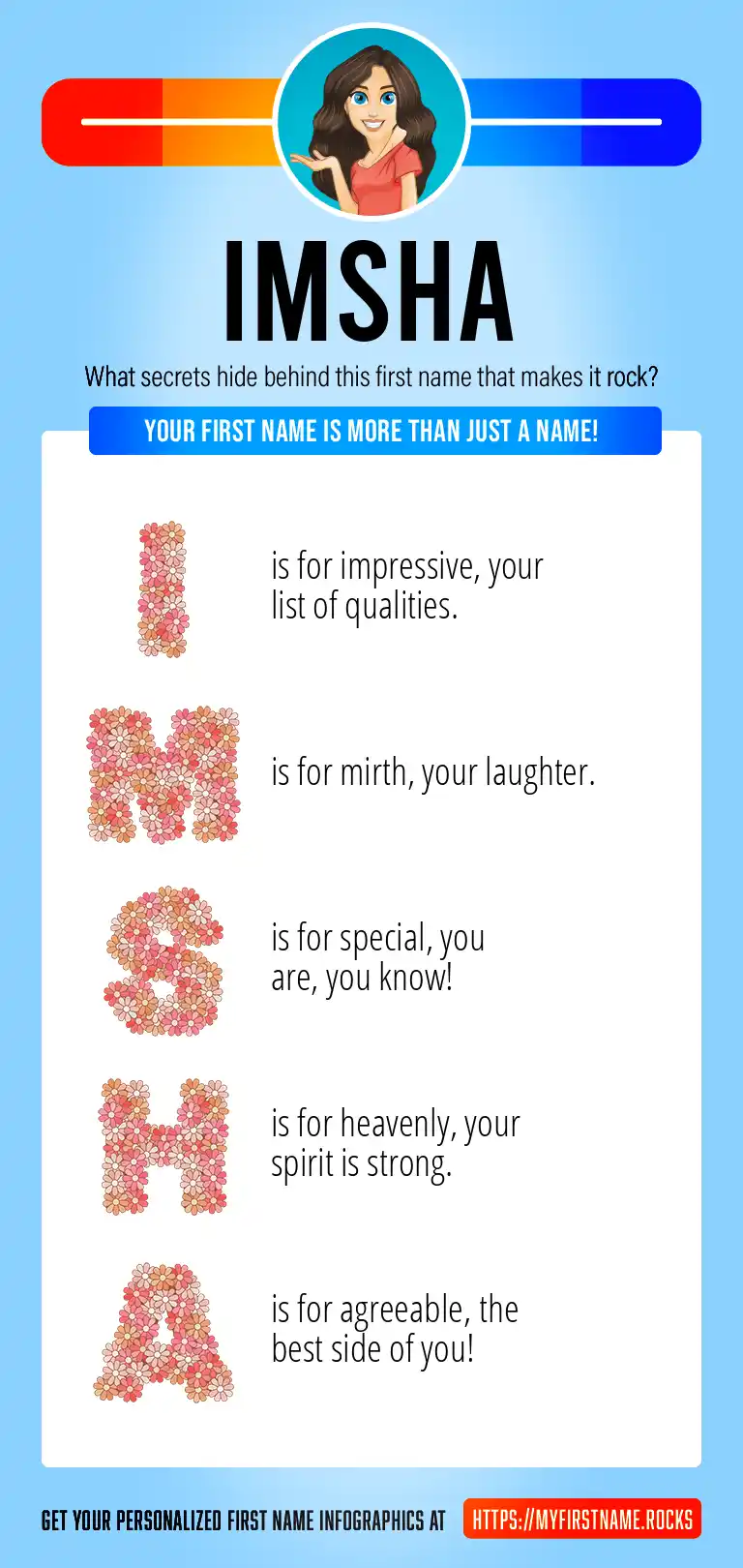 IMSHA

What secrets hide behind this first name that makes it rock?

YOUR FIRST NAME IS MORE THAN JUST A NAME!

I is for impressive, your list of qualities.

M is for mirth, your laughter.

S is for special, you are, you know!

H is for heavenly, your spirit is strong.

A is for agreeable, the best side of you!

GET YOUR PERSONALIZED FIRST NAME INFOGRAPHICS AT HTTPS://MYFIRSTNAME.ROCKS