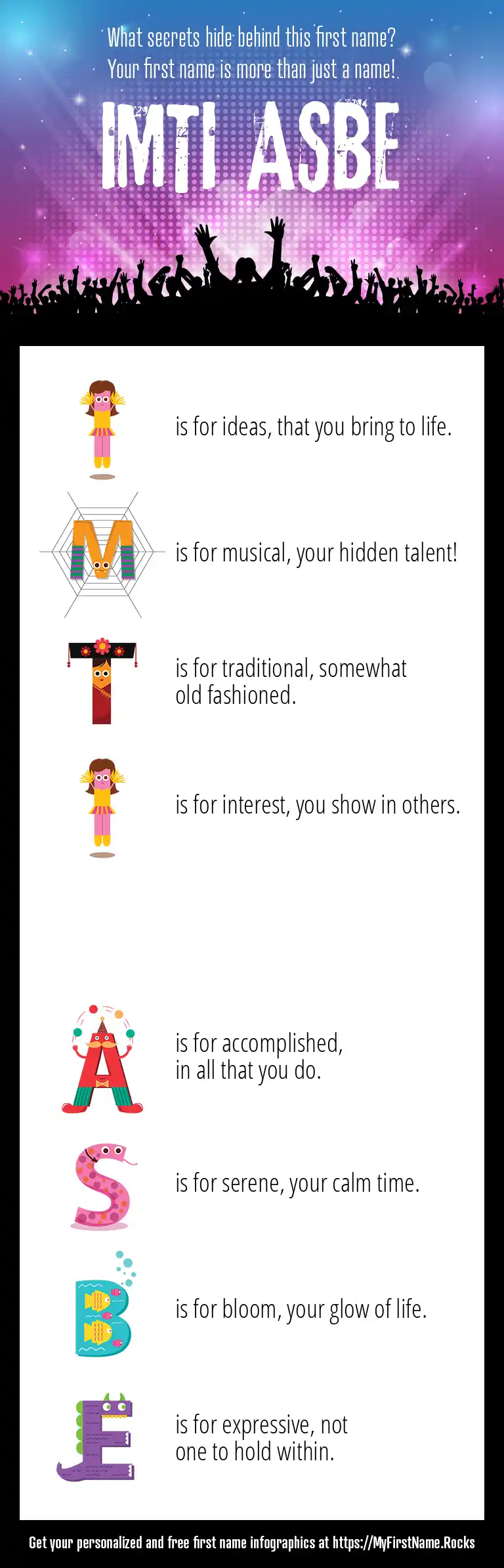 What secrets hide behind this first name?
Your first name is more than just a name!

IMTI ASBE

I is for ideas, that you bring to life.

M is for musical, your hidden talent!

T is for traditional, somewhat old fashioned.

I is for interest, you show in others.

A is for accomplished, in all that you do.

S is for serene, your calm time.

B is for bloom, your glow of life.

E is for expressive, not one to hold within.

Get your personalized and free first name infographics at https://MyFirstName.Rocks