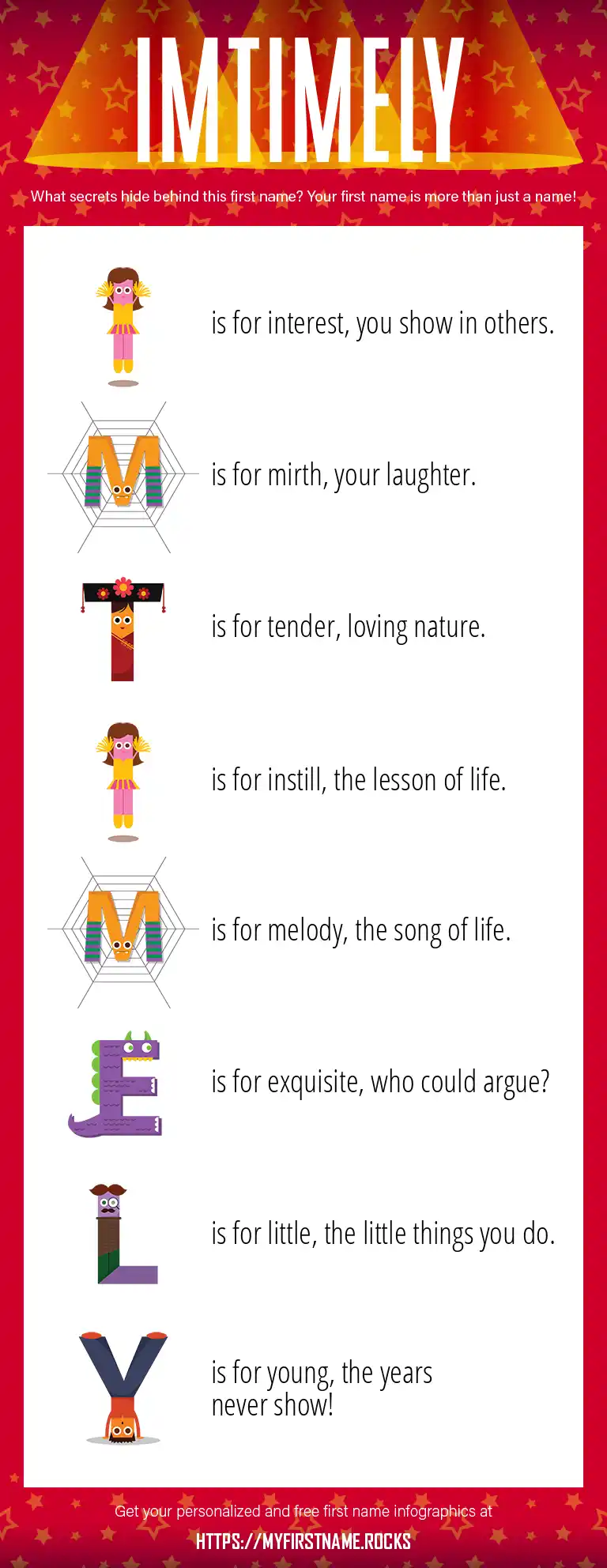 IMTIMELY

What secrets hide behind this first name? Your first name is more than just a name!

I is for interest, you show in others.

M is for mirth, your laughter.

T is for tender, loving nature.

I is for instill, the lesson of life.

M is for melody, the song of life.

E is for exquisite, who could argue?

L is for little, the little things you do.

Y is for young, the years never show!

Get your personalized and free first name infographics at

HTTPS://MYFIRSTNAME.ROCKS