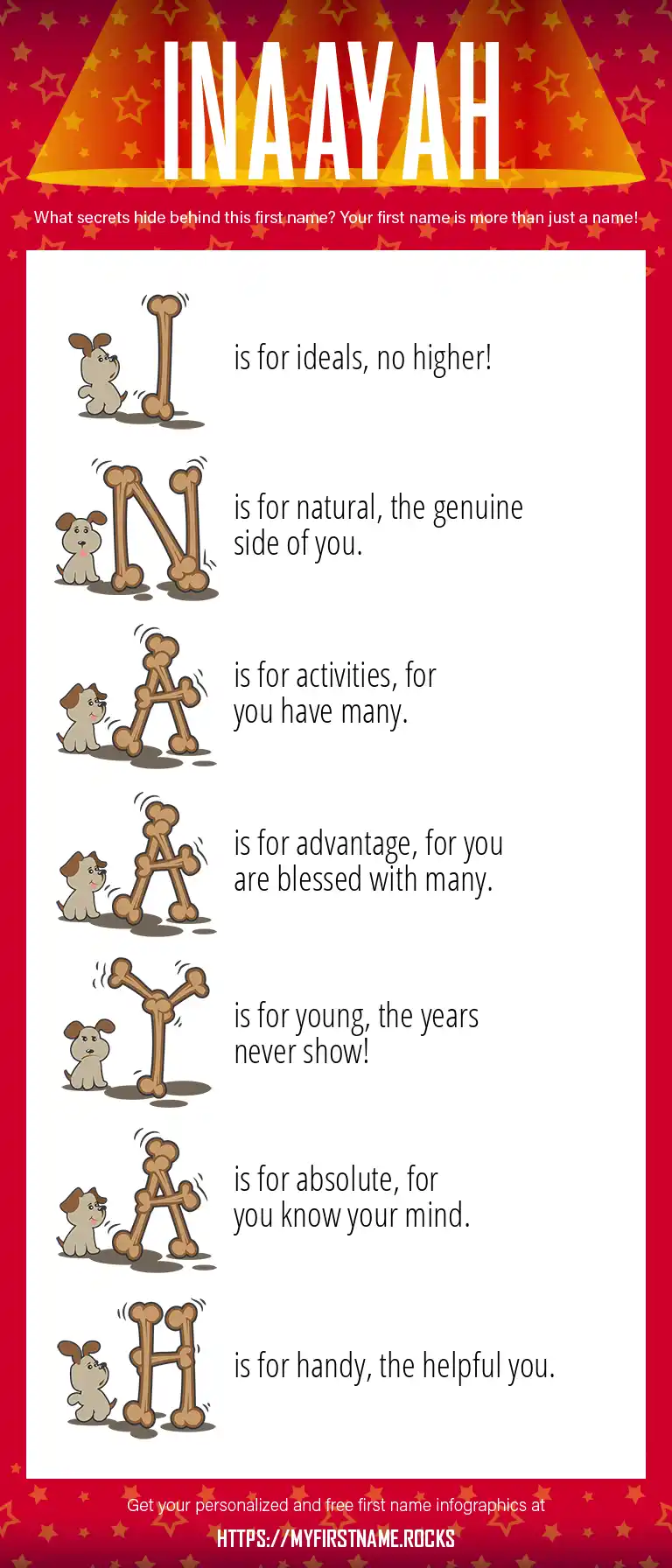 INAAYAH

What secrets hide behind this first name? Your first name is more than just a name!

I is for ideals, no higher!

N is for natural, the genuine side of you.

A is for activities, for you have many.

A is for advantage, for you are blessed with many.

Y is for young, the years never show!

A is for absolute, for you know your mind.

H is for handy, the helpful you.

Get your personalized and free first name infographics at

HTTPS://MYFIRSTNAME.ROCKS