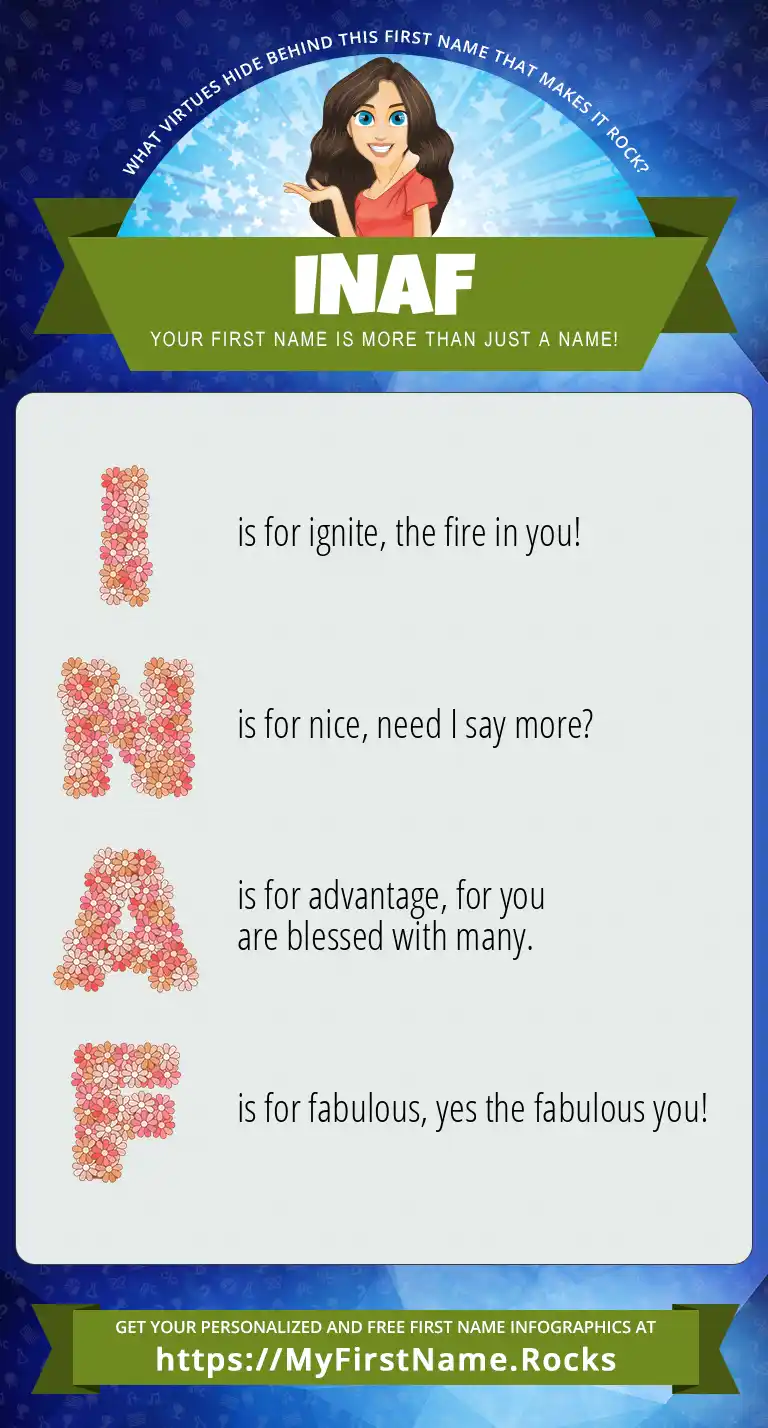 WHAT VIRTUES HIDE BEHIND THIS FIRST NAME THAT MAKES IT ROCK?

INAF

YOUR FIRST NAME IS MORE THAN JUST A NAME!

I is for ignite, the fire in you!

N is for nice, need I say more?

A is for advantage, for you are blessed with many.

F is for fabulous, yes the fabulous you!

GET YOUR PERSONALIZED AND FREE FIRST NAME INFOGRAPHICS AT
https://MyFirstName.Rocks