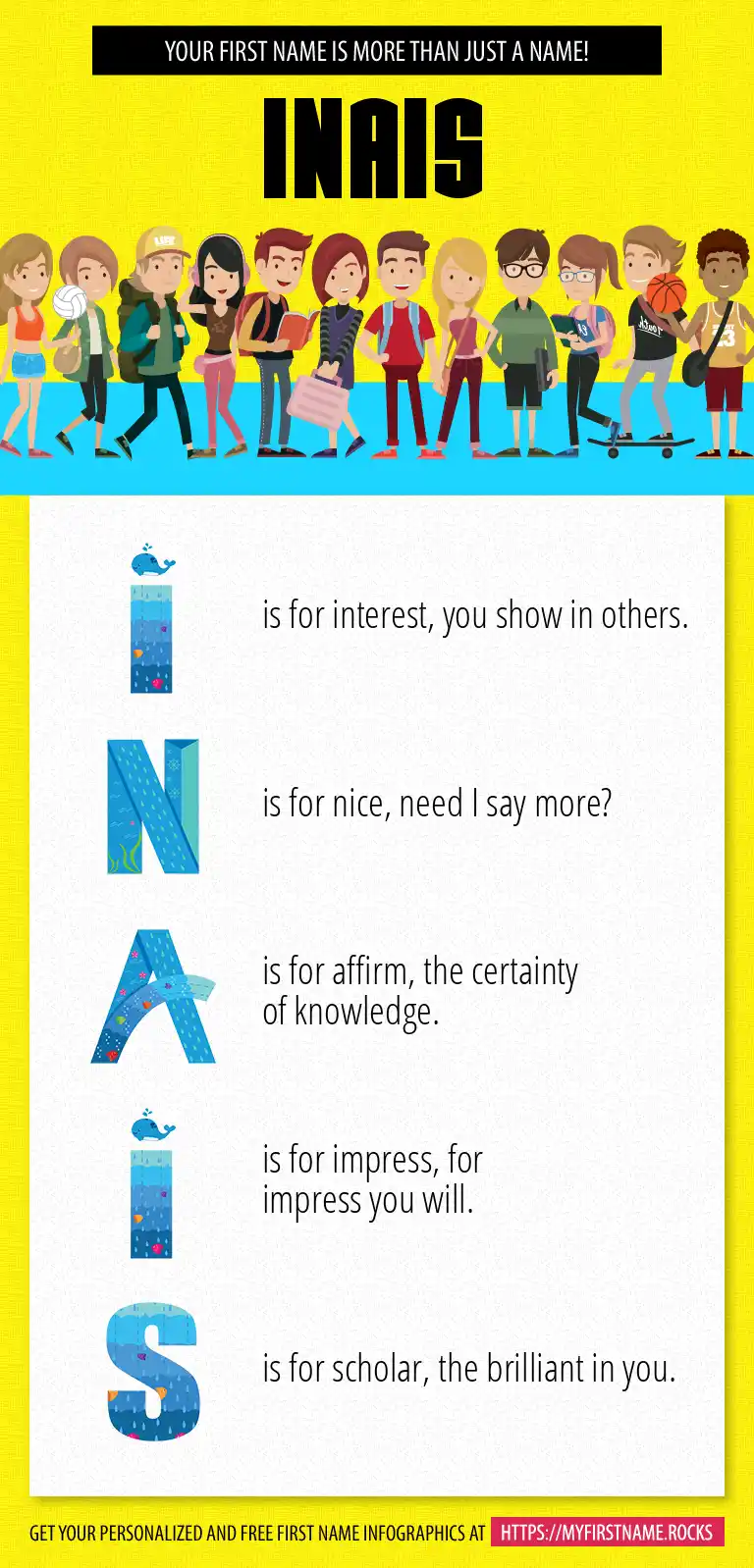 YOUR FIRST NAME IS MORE THAN JUST A NAME!

INAIS

I is for interest, you show in others.

N is for nice, need I say more?

A is for affirm, the certainty of knowledge.

I is for impress, for impress you will.

S is for scholar, the brilliant in you.

GET YOUR PERSONALIZED AND FREE FIRST NAME INFOGRAPHICS AT HTTPS://MYFIRSTNAME.ROCKS