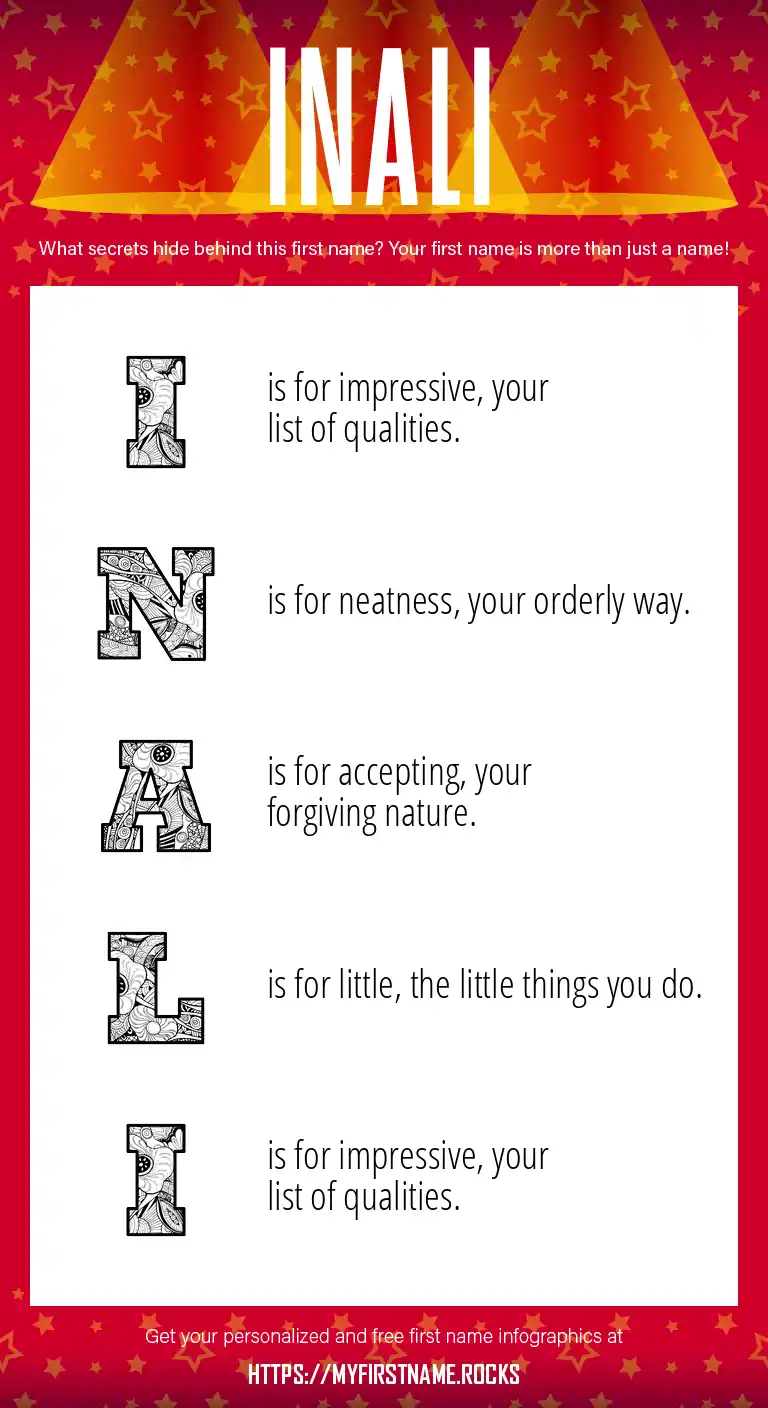 INALI

What secrets hide behind this first name? Your first name is more than just a name!

I is for impressive, your list of qualities.

N is for neatness, your orderly way.

A is for accepting, your forgiving nature.

L is for little, the little things you do.

I is for impressive, your list of qualities.

Get your personalized and free first name infographics at

HTTPS://MYFIRSTNAME.ROCKS