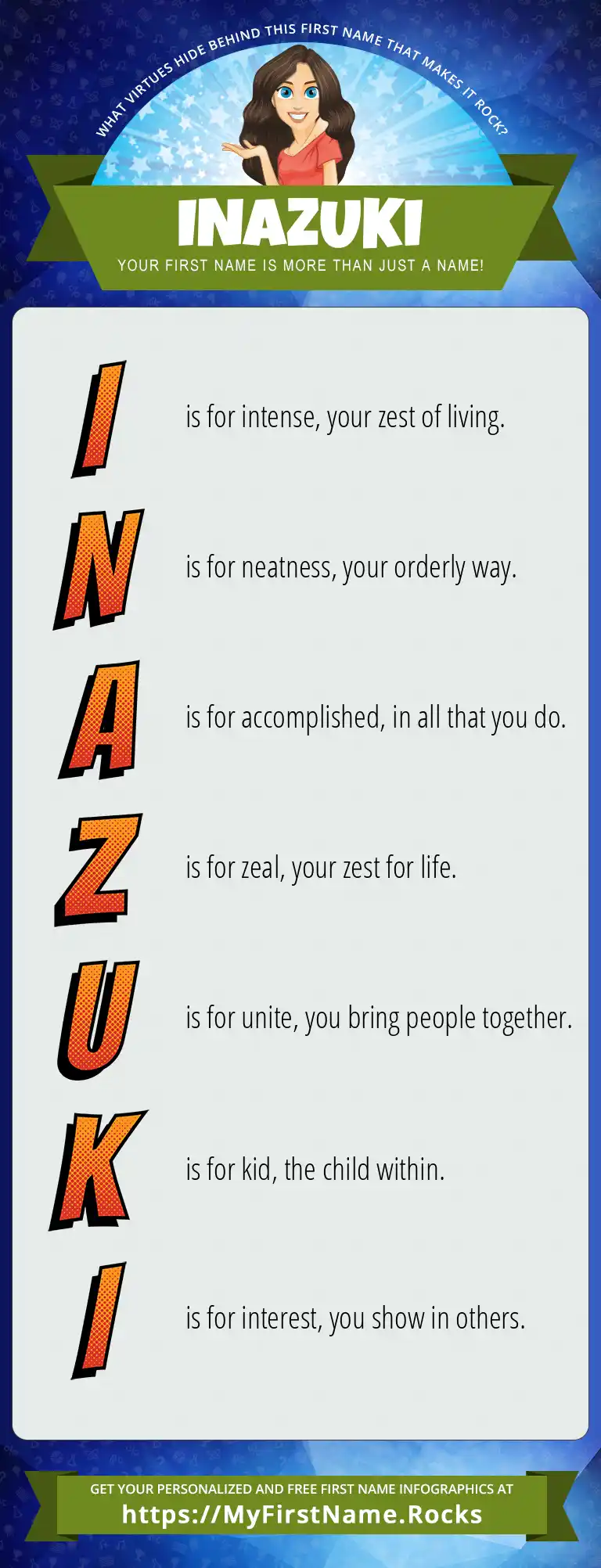 WHAT VIRTUES HIDE BEHIND THIS FIRST NAME THAT MAKES IT ROCK?

INAZUKI

YOUR FIRST NAME IS MORE THAN JUST A NAME!

I is for intense, your zest of living.

N is for neatness, your orderly way.

A is for accomplished, in all that you do.

Z is for zeal, your zest for life.

U is for unite, you bring people together.

K is for kid, the child within.

I is for interest, you show in others.

GET YOUR PERSONALIZED AND FREE FIRST NAME INFOGRAPHICS AT
https://MyFirstName.Rocks