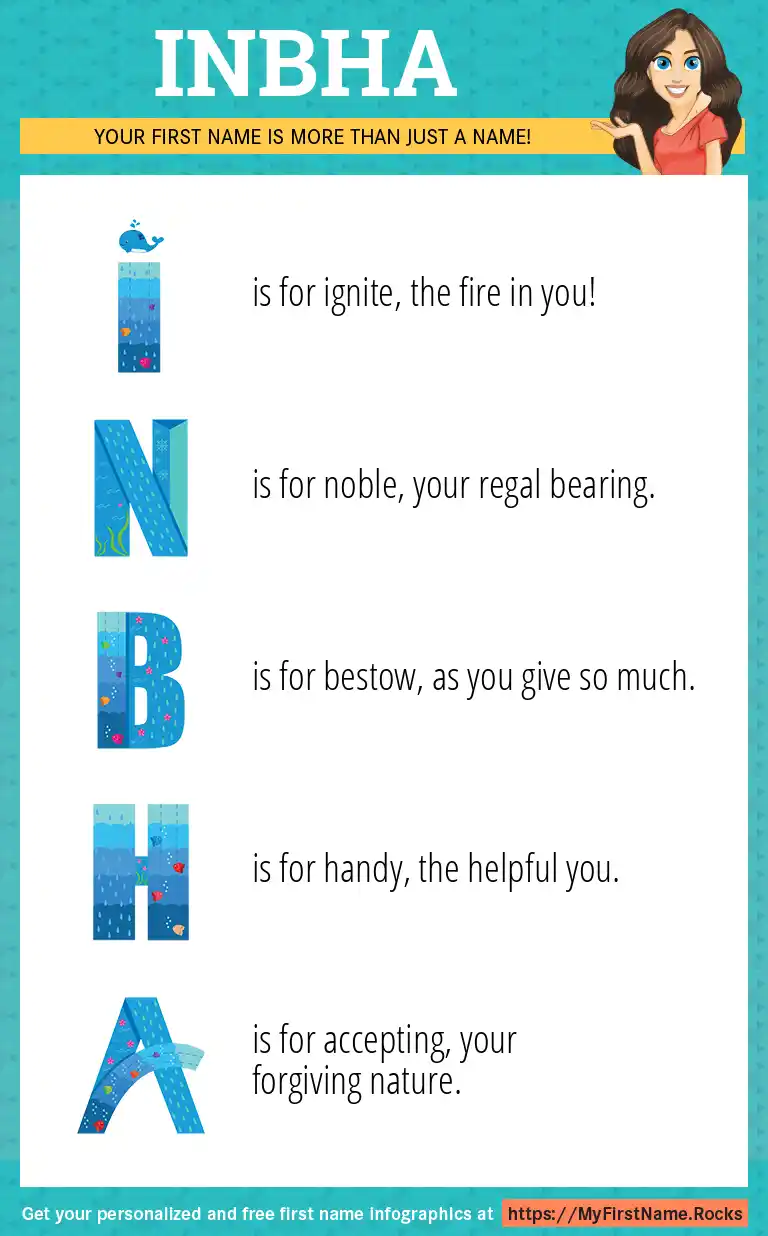 INBHA

YOUR FIRST NAME IS MORE THAN JUST A NAME!

I is for ignite, the fire in you!

N is for noble, your regal bearing.

B is for bestow, as you give so much.

H is for handy, the helpful you.

A is for accepting, your forgiving nature.

Get your personalized and free first name infographics at https://MyFirstName.Rocks