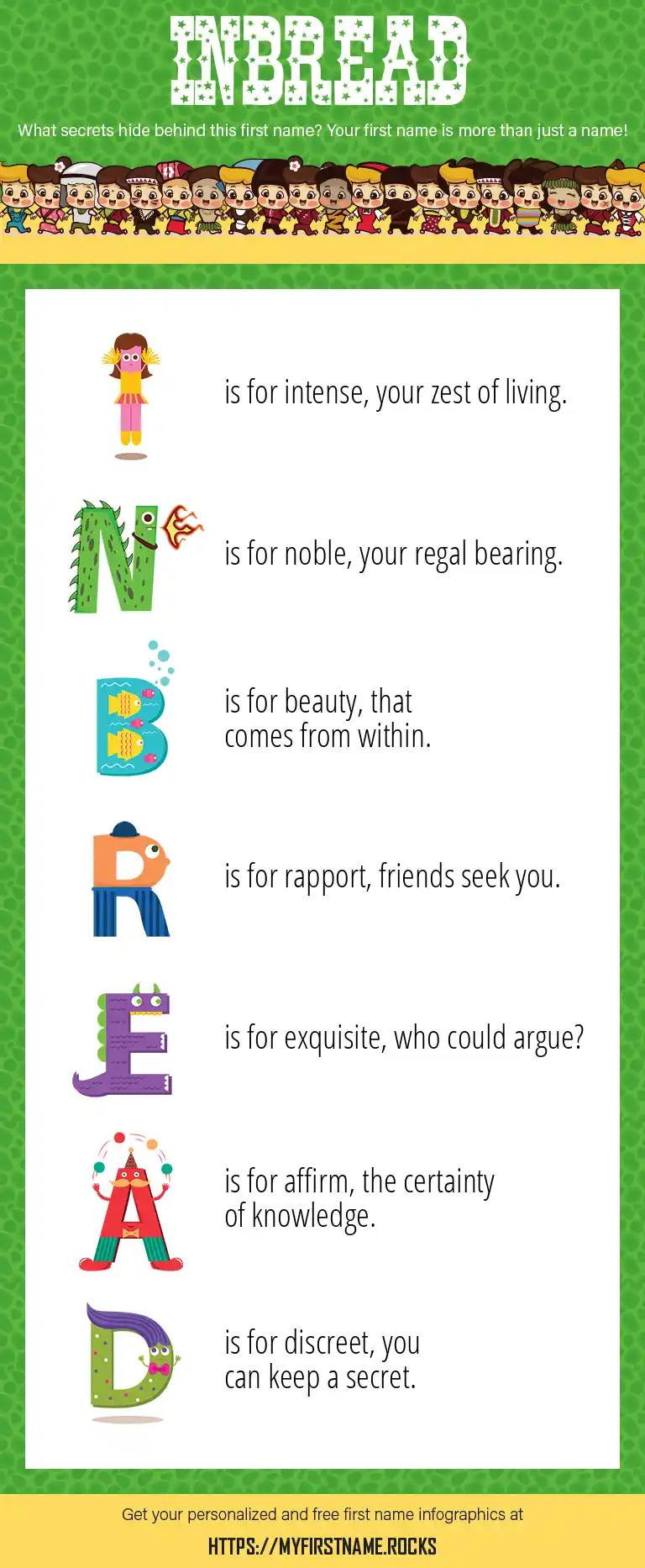 INBREAD

What secrets hide behind this first name? Your first name is more than just a name!

I is for intense, your zest of living.

N is for noble, your regal bearing.

B is for beauty, that comes from within.

R is for rapport, friends seek you.

E is for exquisite, who could argue?

A is for affirm, the certainty of knowledge.

D is for discreet, you can keep a secret.

Get your personalized and free first name infographics at

HTTPS://MYFIRSTNAME.ROCKS