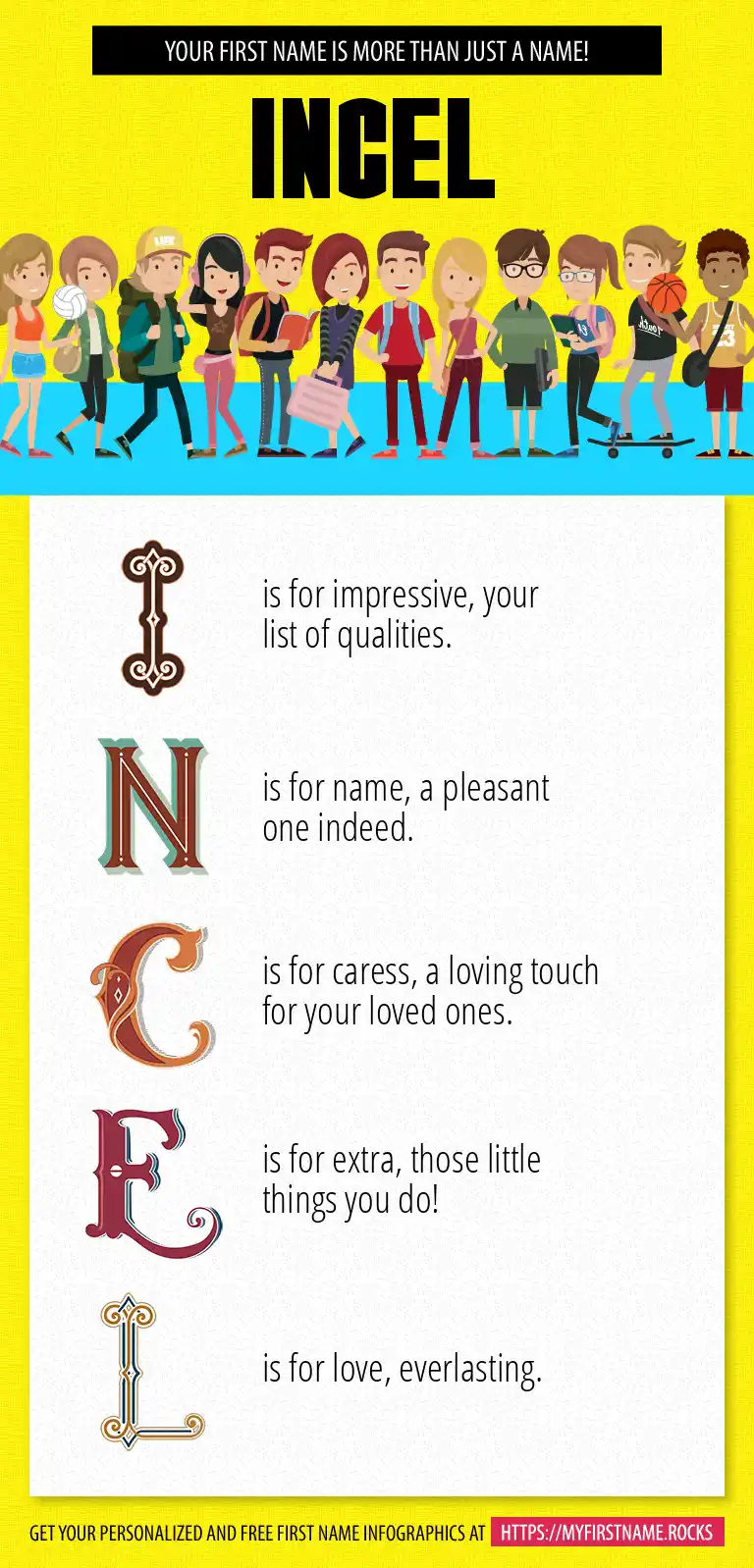 YOUR FIRST NAME IS MORE THAN JUST A NAME!

INCEL

I is for impressive, your list of qualities.

N is for name, a pleasant one indeed.

C is for caress, a loving touch for your loved ones.

E is for extra, those little things you do!

L is for love, everlasting.

GET YOUR PERSONALIZED AND FREE FIRST NAME INFOGRAPHICS AT HTTPS://MYFIRSTNAME.ROCKS