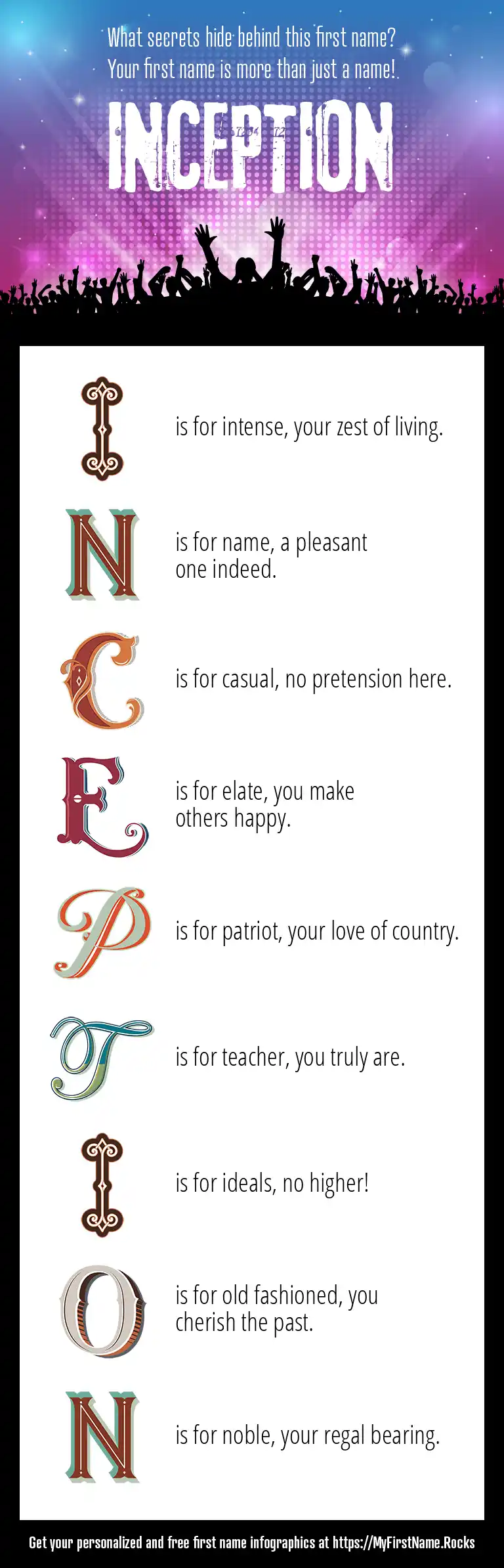 What secrets hide behind this first name?
Your first name is more than just a name!

INCEPTION

I is for intense, your zest of living.

N is for name, a pleasant one indeed.

C is for casual, no pretension here.

E is for elate, you make others happy.

P is for patriot, your love of country.

T is for teacher, you truly are.

I is for ideals, no higher!

O is for old fashioned, you cherish the past.

N is for noble, your regal bearing.

Get your personalized and free first name infographics at https://MyFirstName.Rocks