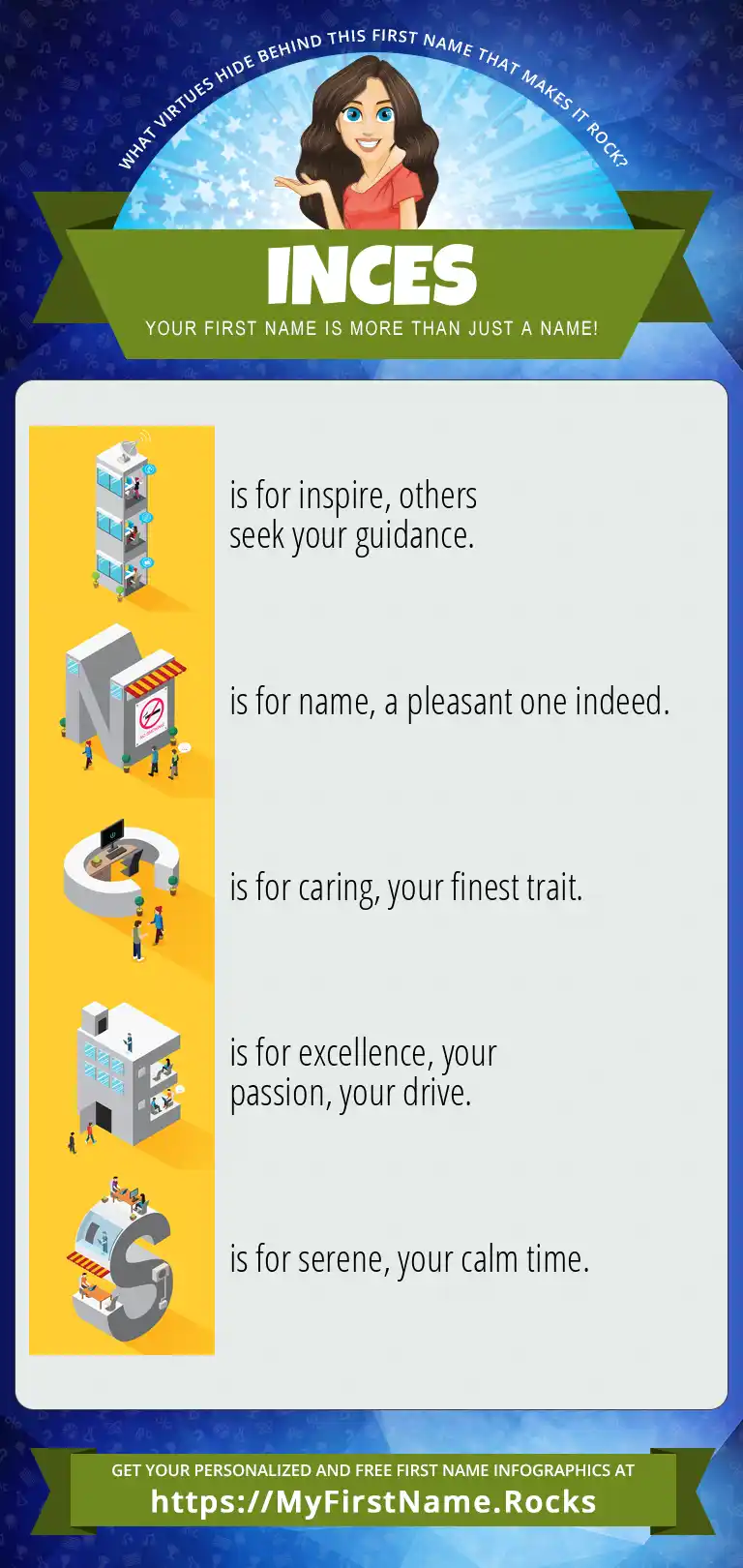 WHAT VIRTUES HIDE BEHIND THIS FIRST NAME THAT MAKES IT ROCK?

INCES

YOUR FIRST NAME IS MORE THAN JUST A NAME!

I is for inspire, others seek your guidance.

N is for name, a pleasant one indeed.

C is for caring, your finest trait.

E is for excellence, your passion, your drive.

S is for serene, your calm time.

GET YOUR PERSONALIZED AND FREE FIRST NAME INFOGRAPHICS AT
https://MyFirstName.Rocks