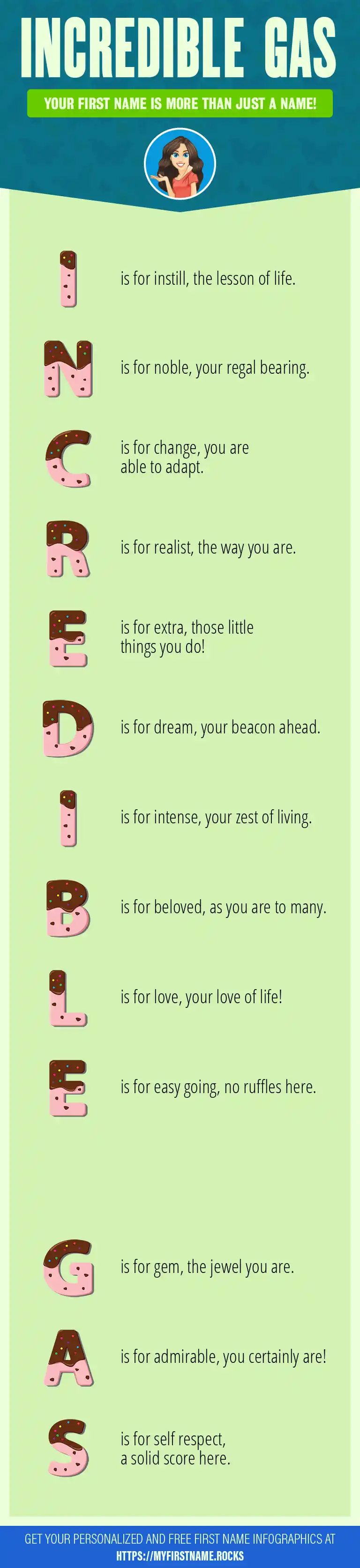 INCREDIBLE GAS

YOUR FIRST NAME IS MORE THAN JUST A NAME!

I is for instill, the lesson of life.

N is for noble, your regal bearing.

C is for change, you are able to adapt.

R is for realist, the way you are.

E is for extra, those little things you do!

D is for dream, your beacon ahead.

I is for intense, your zest of living.

B is for beloved, as you are to many.

L is for love, your love of life!

E is for easy going, no ruffles here.

G is for gem, the jewel you are.

A is for admirable, you certainly are!

S is for self respect, a solid score here.

GET YOUR PERSONALIZED AND FREE FIRST NAME INFOGRAPHICS AT HTTPS://MYFIRSTNAME.ROCKS