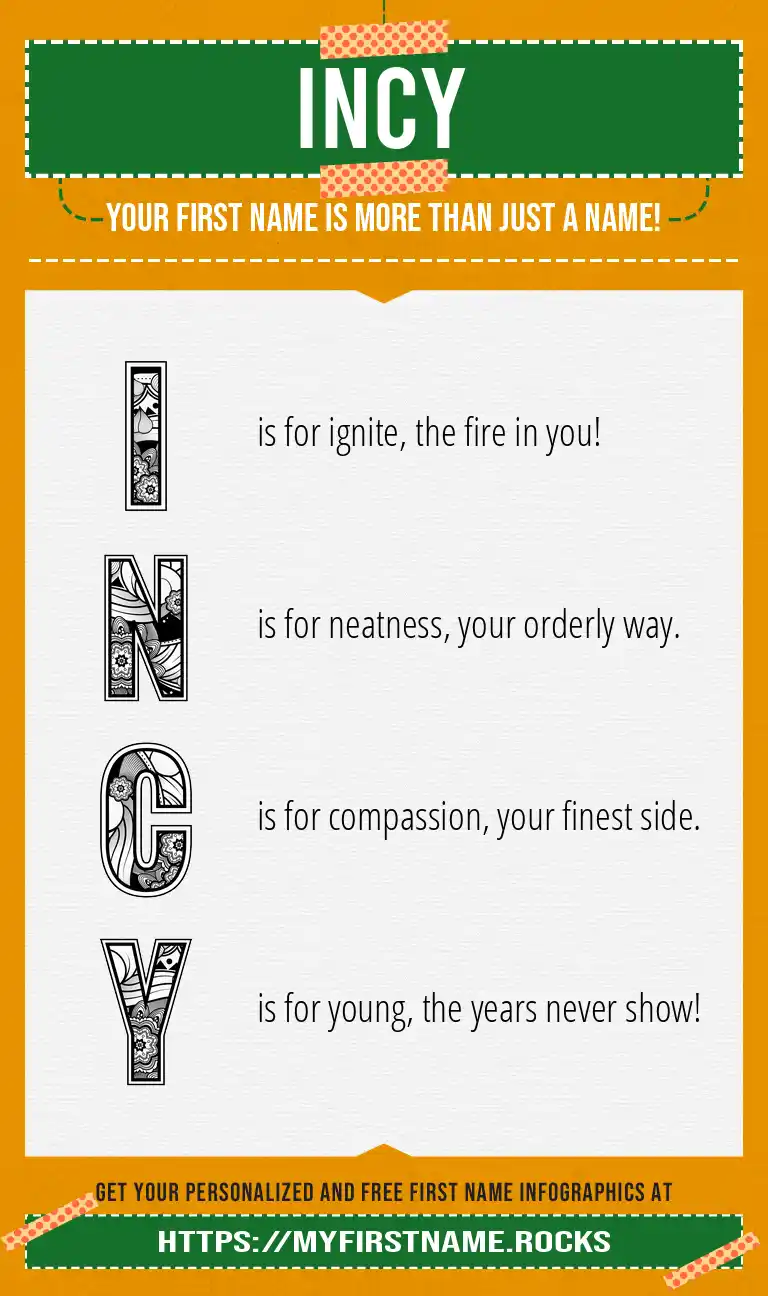 INCY

YOUR FIRST NAME IS MORE THAN JUST A NAME!

I is for ignite, the fire in you!

N is for neatness, your orderly way.

C is for compassion, your finest side.

Y is for young, the years never show!

GET YOUR PERSONALIZED AND FREE FIRST NAME INFOGRAPHICS AT

HTTPS://MYFIRSTNAME.ROCKS