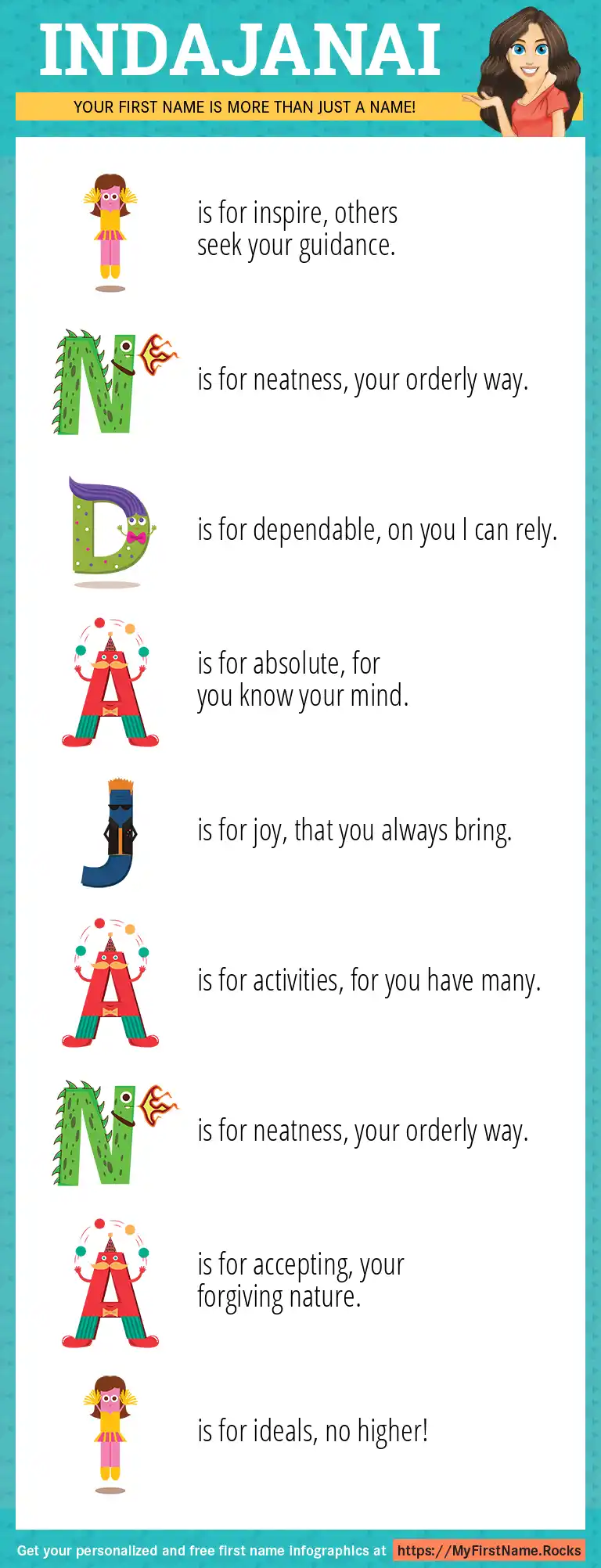 INDAJANAI

YOUR FIRST NAME IS MORE THAN JUST A NAME!

I is for inspire, others seek your guidance.

N is for neatness, your orderly way.

D is for dependable, on you I can rely.

A is for absolute, for you know your mind.

J is for joy, that you always bring.

A is for activities, for you have many.

N is for neatness, your orderly way.

A is for accepting, your forgiving nature.

I is for ideals, no higher!

Get your personalized and free first name infographics at https://MyFirstName.Rocks