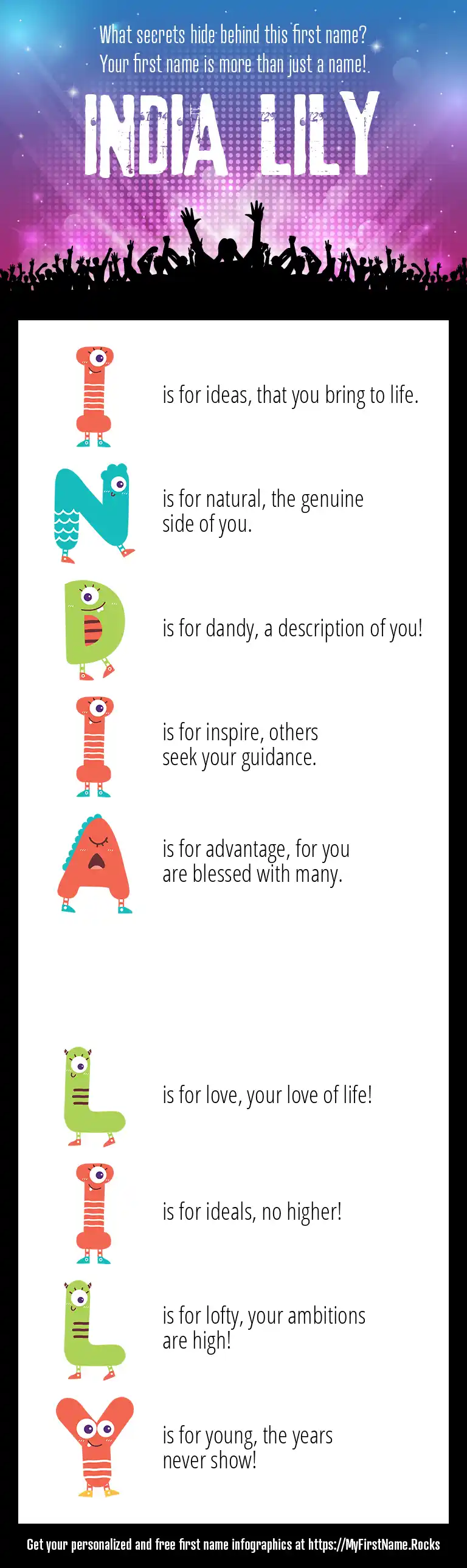 What secrets hide behind this first name?
Your first name is more than just a name!

INDIA LILY

I is for ideas, that you bring to life.

N is for natural, the genuine side of you.

D is for dandy, a description of you!

I is for inspire, others seek your guidance.

A is for advantage, for you are blessed with many.

L is for love, your love of life!

I is for ideals, no higher!

L is for lofty, your ambitions are high!

Y is for young, the years never show!

Get your personalized and free first name infographics at https://MyFirstName.Rocks