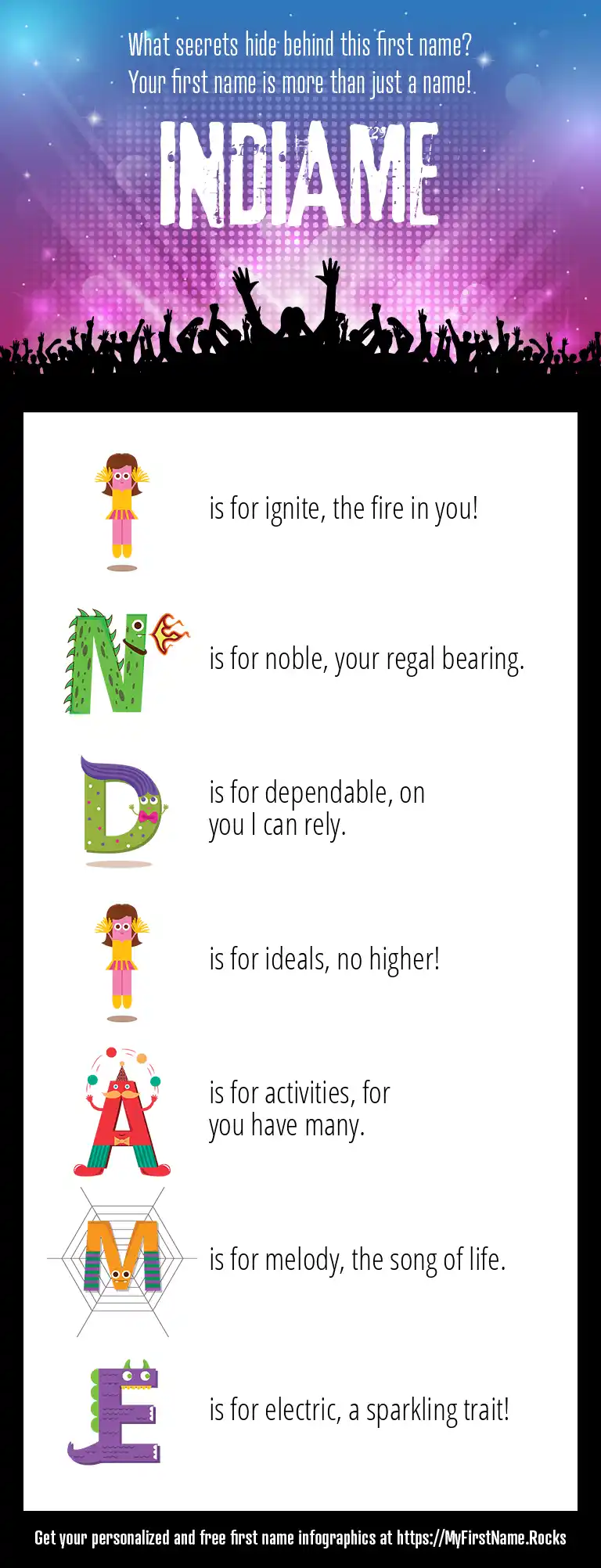 What secrets hide behind this first name?
Your first name is more than just a name!

INDIAME

I is for ignite, the fire in you!

N is for noble, your regal bearing.

D is for dependable, on you I can rely.

I is for ideals, no higher!

A is for activities, for you have many.

M is for melody, the song of life.

E is for electric, a sparkling trait!

Get your personalized and free first name infographics at https://MyFirstName.Rocks