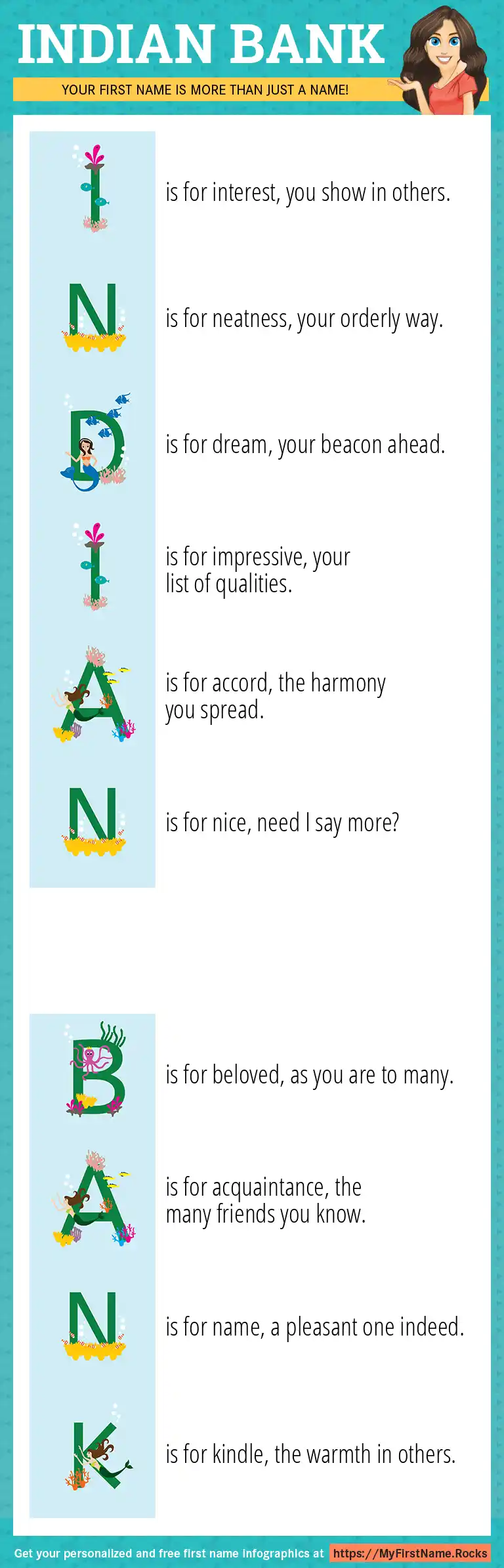 INDIAN BANK

YOUR FIRST NAME IS MORE THAN JUST A NAME!

I is for interest, you show in others.

N is for neatness, your orderly way.

D is for dream, your beacon ahead.

I is for impressive, your list of qualities.

A is for accord, the harmony you spread.

N is for nice, need I say more?

B is for beloved, as you are to many.

A is for acquaintance, the many friends you know.

N is for name, a pleasant one indeed.

K is for kindle, the warmth in others.

Get your personalized and free first name infographics at https://MyFirstName.Rocks