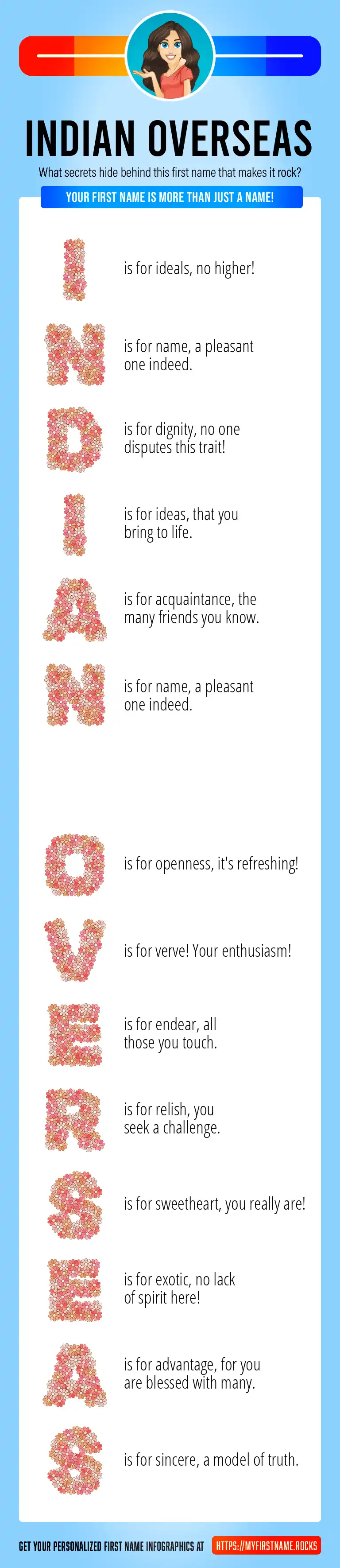 INDIAN OVERSEAS

What secrets hide behind this first name that makes it rock?

YOUR FIRST NAME IS MORE THAN JUST A NAME!

I is for ideals, no higher!

N is for name, a pleasant one indeed.

D is for dignity, no one disputes this trait!

I is for ideas, that you bring to life.

A is for acquaintance, the many friends you know.

N is for name, a pleasant one indeed.

O is for openness, it's refreshing!

V is for verve! Your enthusiasm!

E is for endear, all those you touch.

R is for relish, you seek a challenge.

S is for sweetheart, you really are!

E is for exotic, no lack of spirit here!

A is for advantage, for you are blessed with many.

S is for sincere, a model of truth.

GET YOUR PERSONALIZED FIRST NAME INFOGRAPHICS AT HTTPS://MYFIRSTNAME.ROCKS