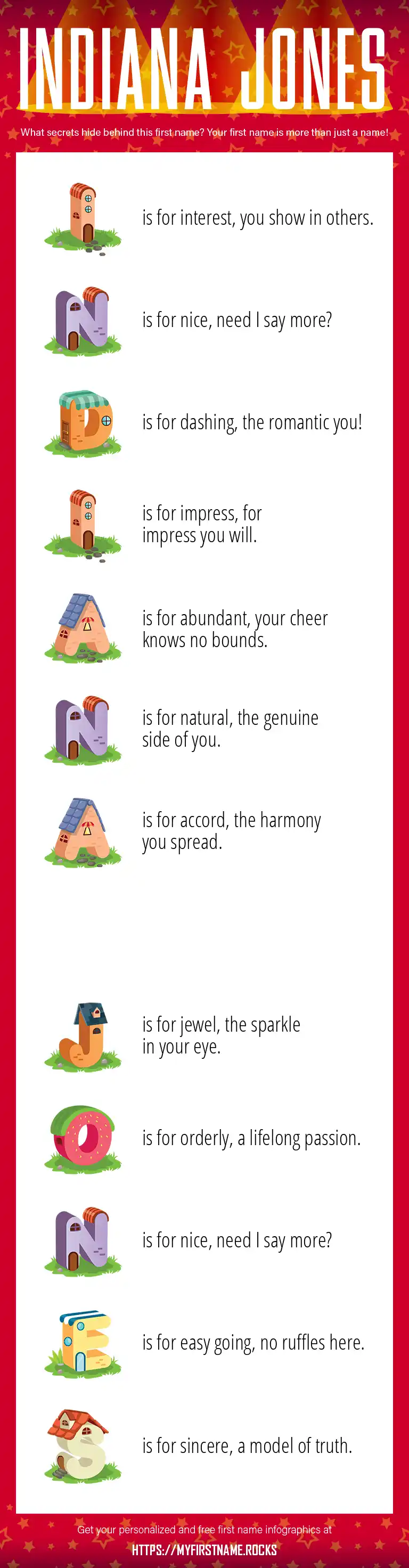 INDIANA JONES

What secrets hide behind this first name? Your first name is more than just a name!

I is for interest, you show in others.

N is for nice, need I say more?

D is for dashing, the romantic you!

I is for impress, for impress you will.

A is for abundant, your cheer knows no bounds.

N is for natural, the genuine side of you.

A is for accord, the harmony you spread.

J is for jewel, the sparkle in your eye.

O is for orderly, a lifelong passion.

N is for nice, need I say more?

E is for easy going, no ruffles here.

S is for sincere, a model of truth.

Get your personalized and free first name infographics at
HTTPS://MYFIRSTNAME.ROCKS