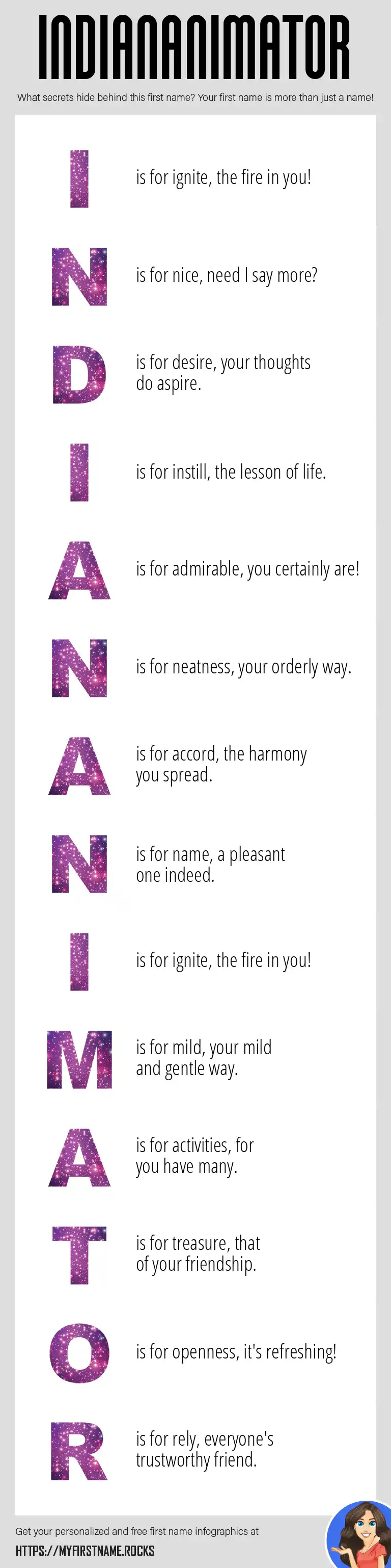 INDIANANIMATOR

What secrets hide behind this first name? Your first name is more than just a name!

I is for ignite, the fire in you!

N is for nice, need I say more?

D is for desire, your thoughts do aspire.

I is for instill, the lesson of life.

A is for admirable, you certainly are!

N is for neatness, your orderly way.

A is for accord, the harmony you spread.

N is for name, a pleasant one indeed.

I is for ignite, the fire in you!

M is for mild, your mild and gentle way.

A is for activities, for you have many.

T is for treasure, that of your friendship.

O is for openness, it's refreshing!

R is for rely, everyone's trustworthy friend.

Get your personalized and free first name infographics at

HTTPS://MYFIRSTNAME.ROCKS